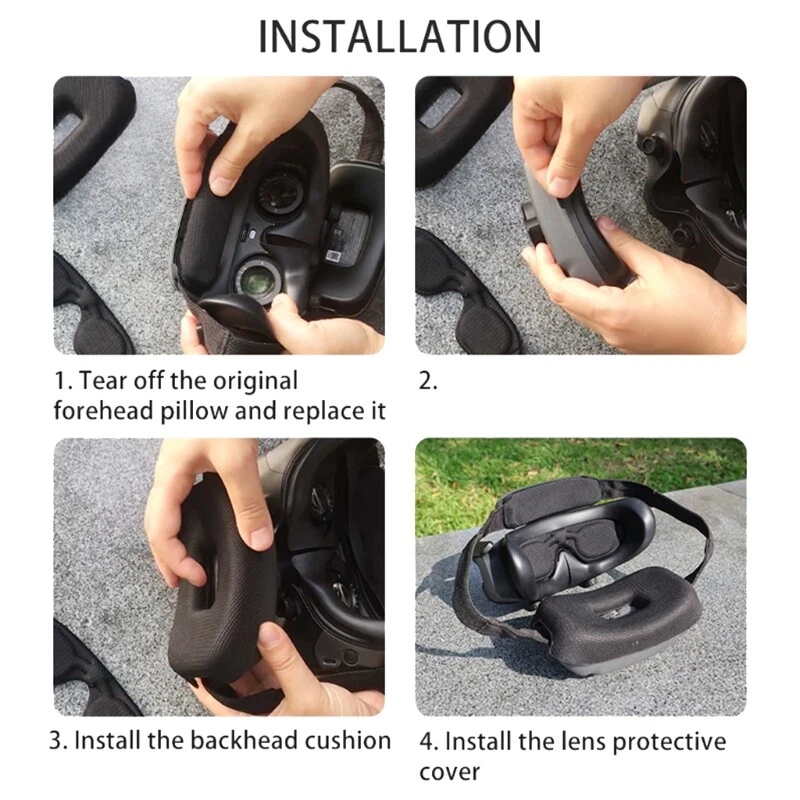 INSTALLATION

1. Tear off the original forehead pillow and replace it

2.

3. Install the backhead cushion

4. Install the lens protective cover