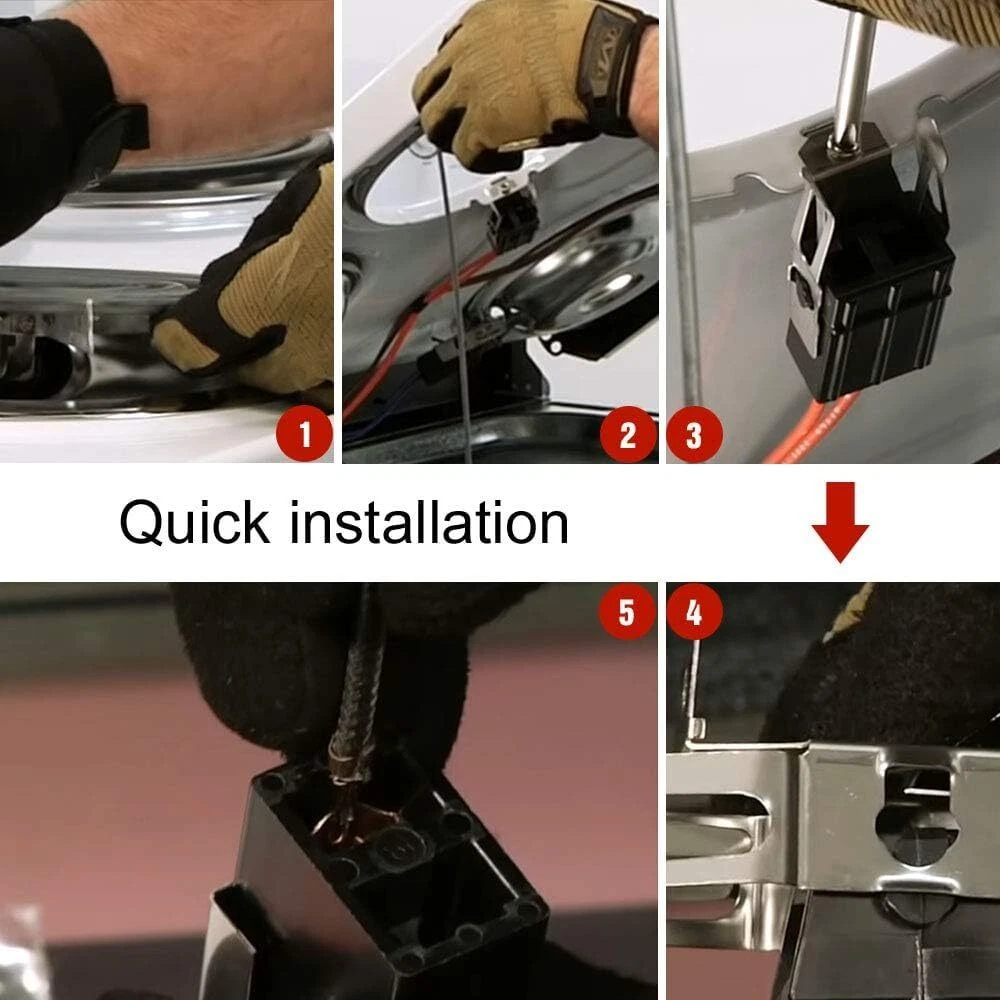 1

2

3

Quick installation

5

4