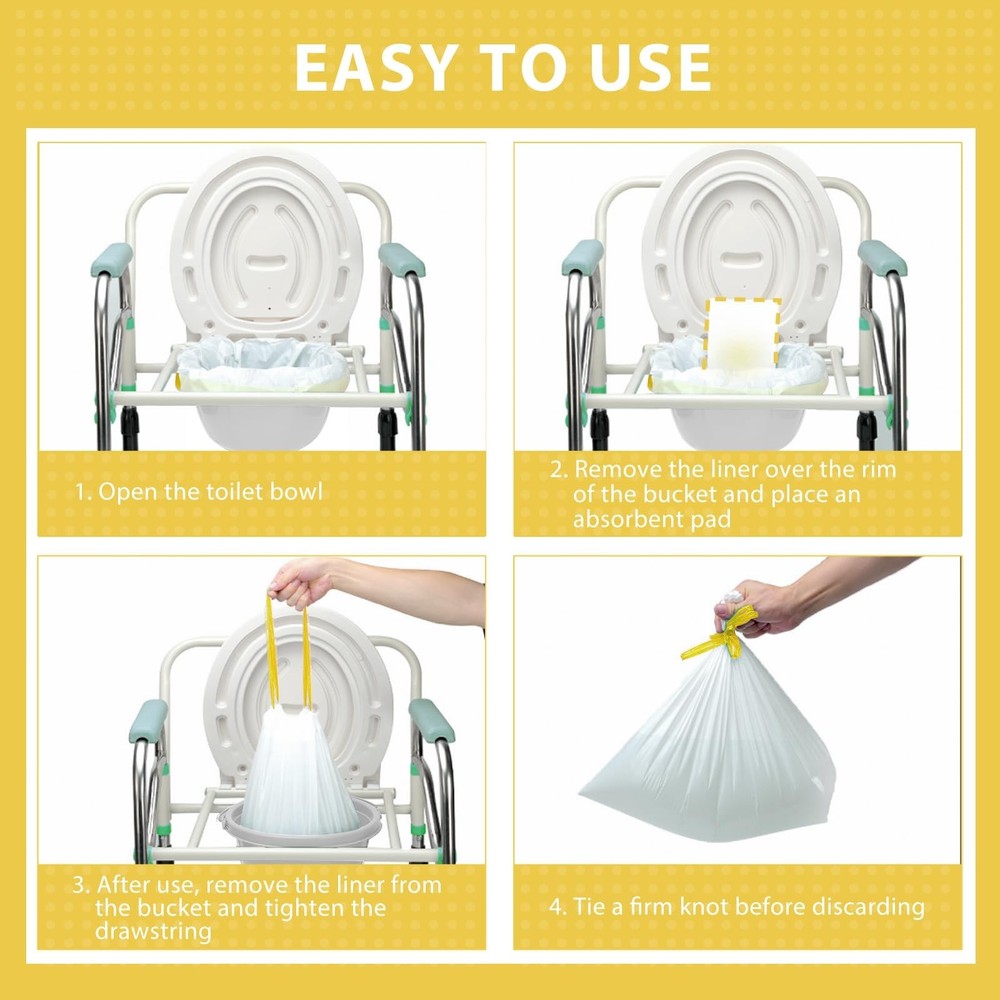 EASY TO USE

1. Open the toilet bowl

2. Remove the liner over the rim of the bucket and place an absorbent pad

3. After use, remove the liner from the bucket and tighten the drawstring

4. Tie a firm knot before discarding