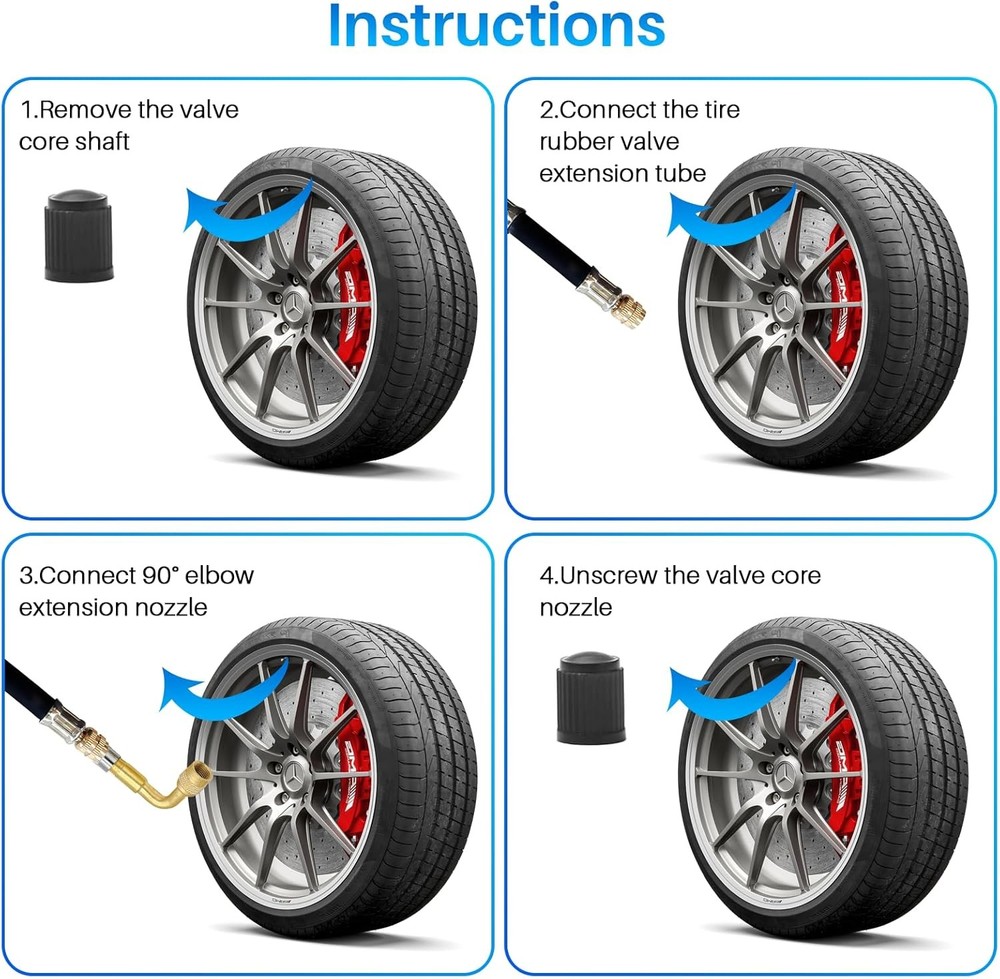 Instructions

1.Remove the valve core shaft

2.Connect the tire rubber valve extension tube

3.Connect 90° elbow extension nozzle

4.Unscrew the valve core nozzle