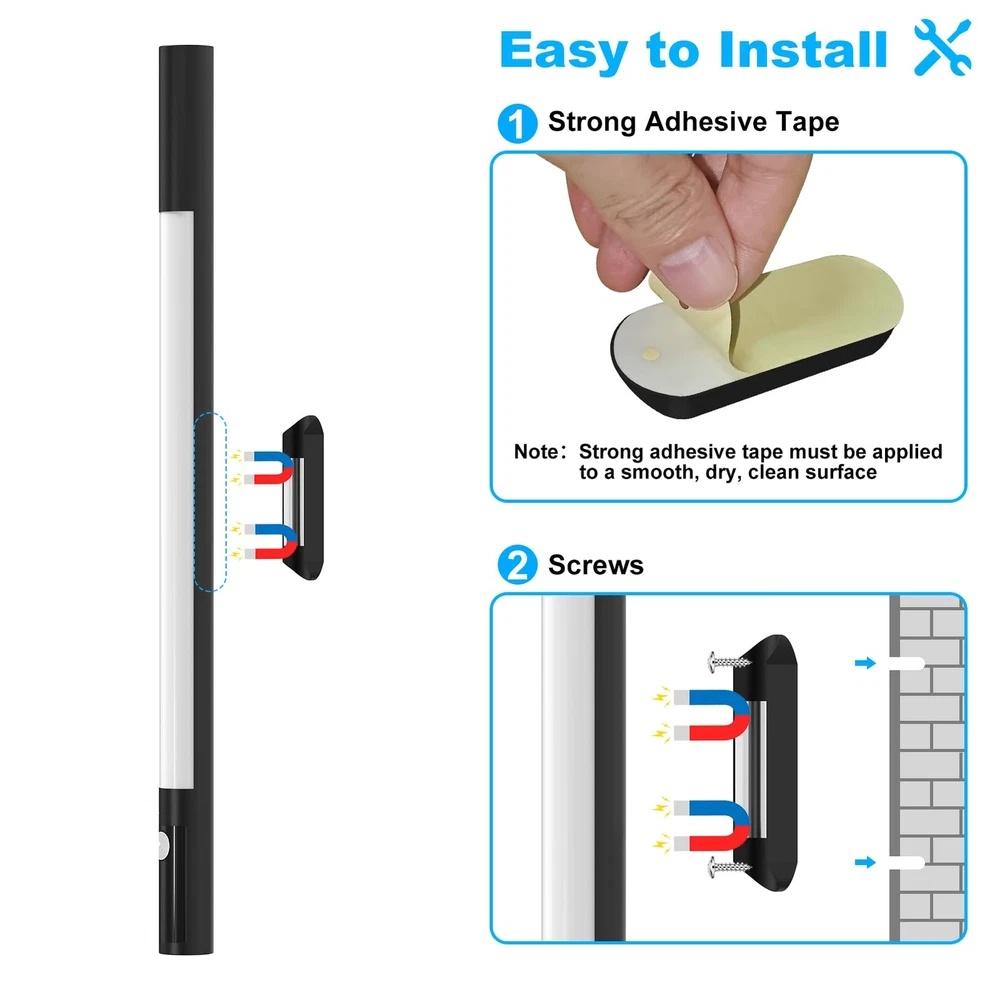 Easy to Install

1 Strong Adhesive Tape

Note: Strong adhesive tape must be applied to a smooth, dry, clean surface

2 Screws