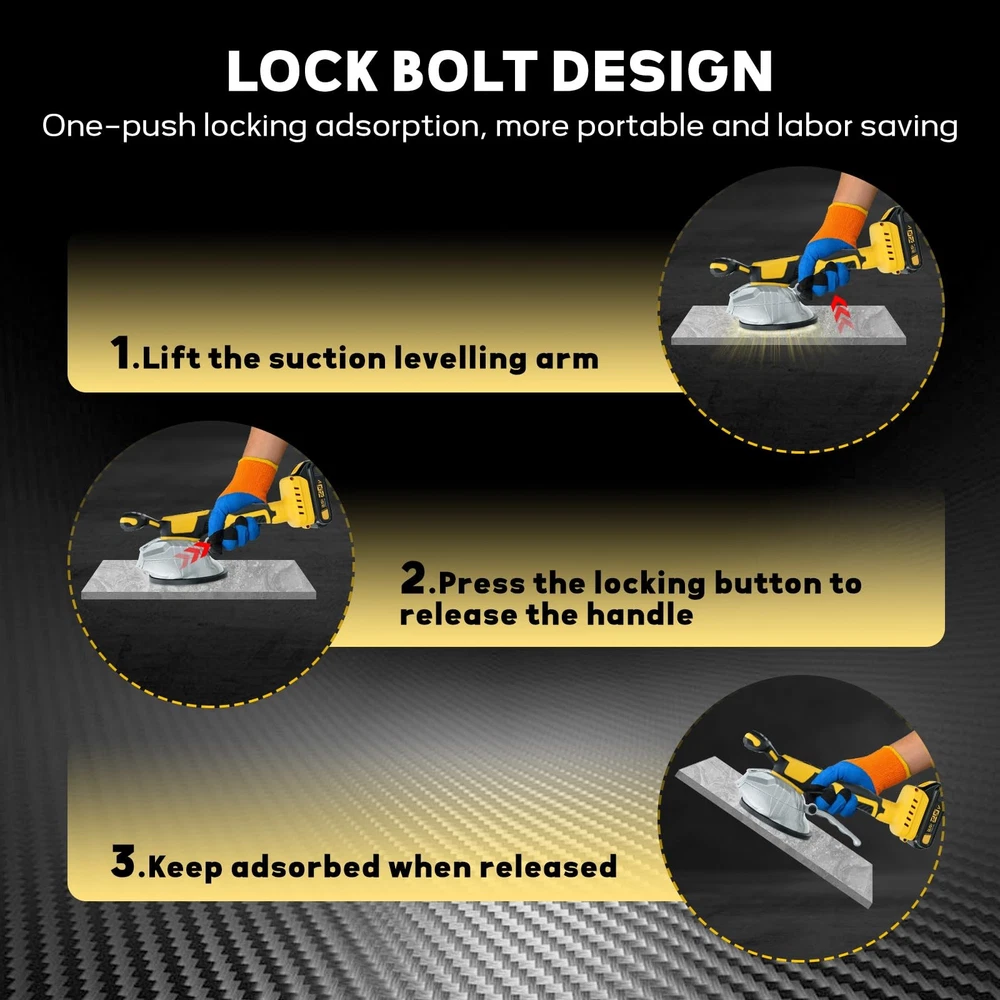 LOCK BOLT DESIGN

One-push locking adsorption, more portable and labor saving

1.Lift the suction levelling arm

2.Press the locking button to release the handle

3.Keep adsorbed when released