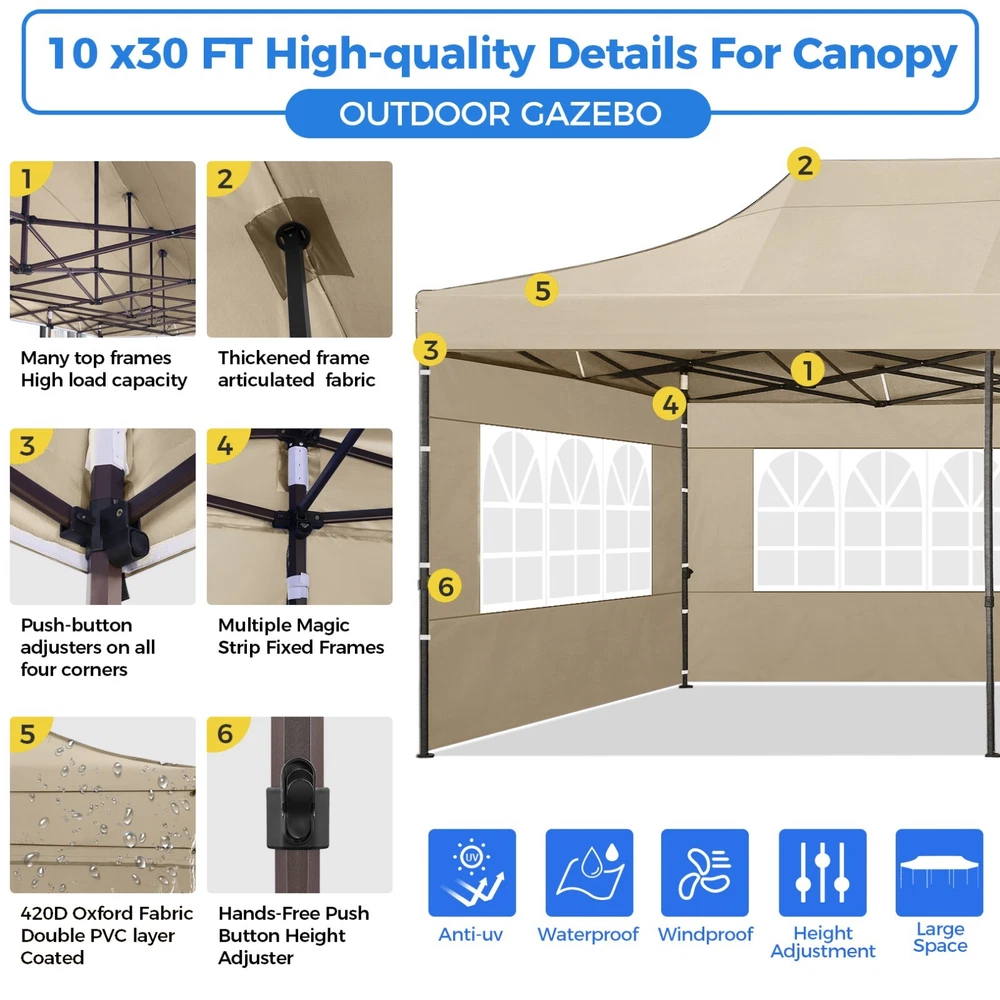 10 x30 FT High-quality Details For Canopy

OUTDOOR GAZEBO

1

Many top frames High load capacity

2

Thickened frame articulated fabric

3

Push-button adjusters on all four corners

4

Multiple Magic Strip Fixed Frames

5

420D Oxford Fabric Double PVC layer Coated

6

Hands-Free Push Button Height Adjuster

2

5

3

1

4

6

UV

Anti-uv

Waterproof

Windproof

Height Adjustment

Large Space