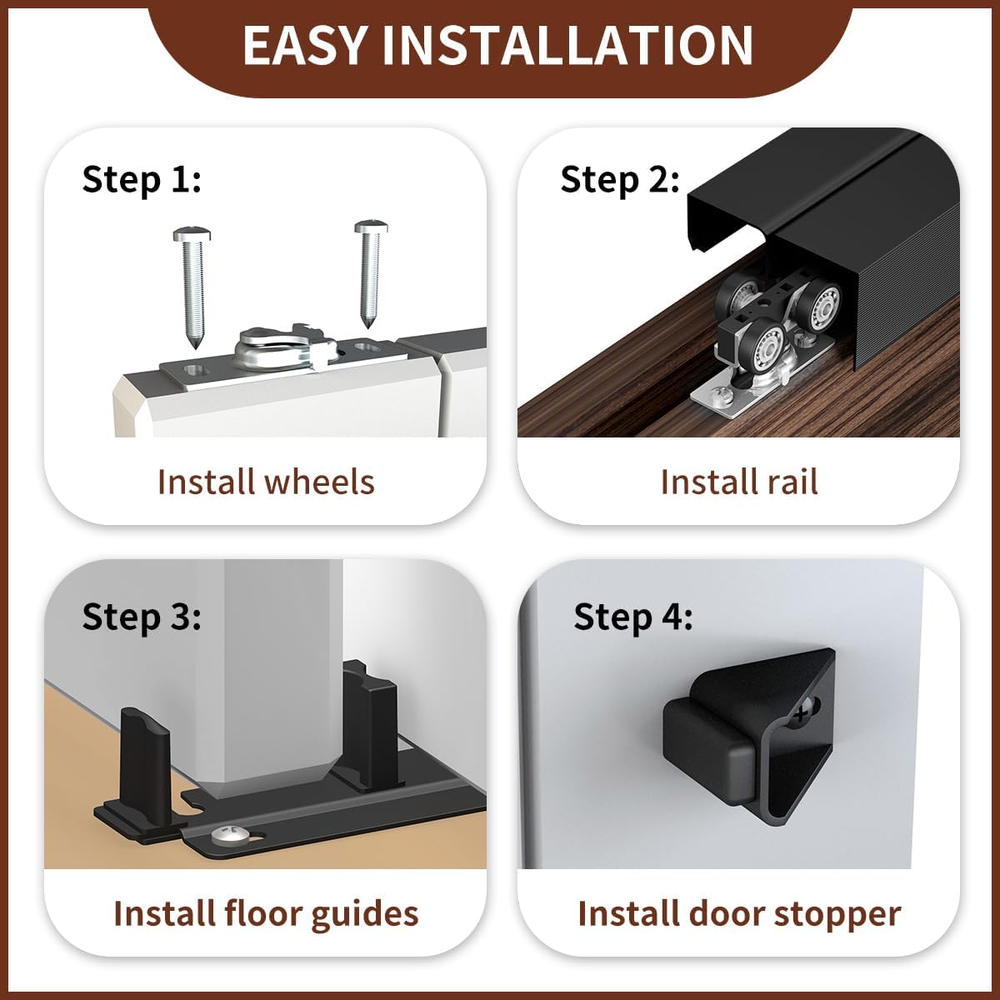 EASY INSTALLATION

Step 1:

Install wheels

Step 2:

Install rail

Step 3:

Install floor guides

Step 4:

Install door stopper