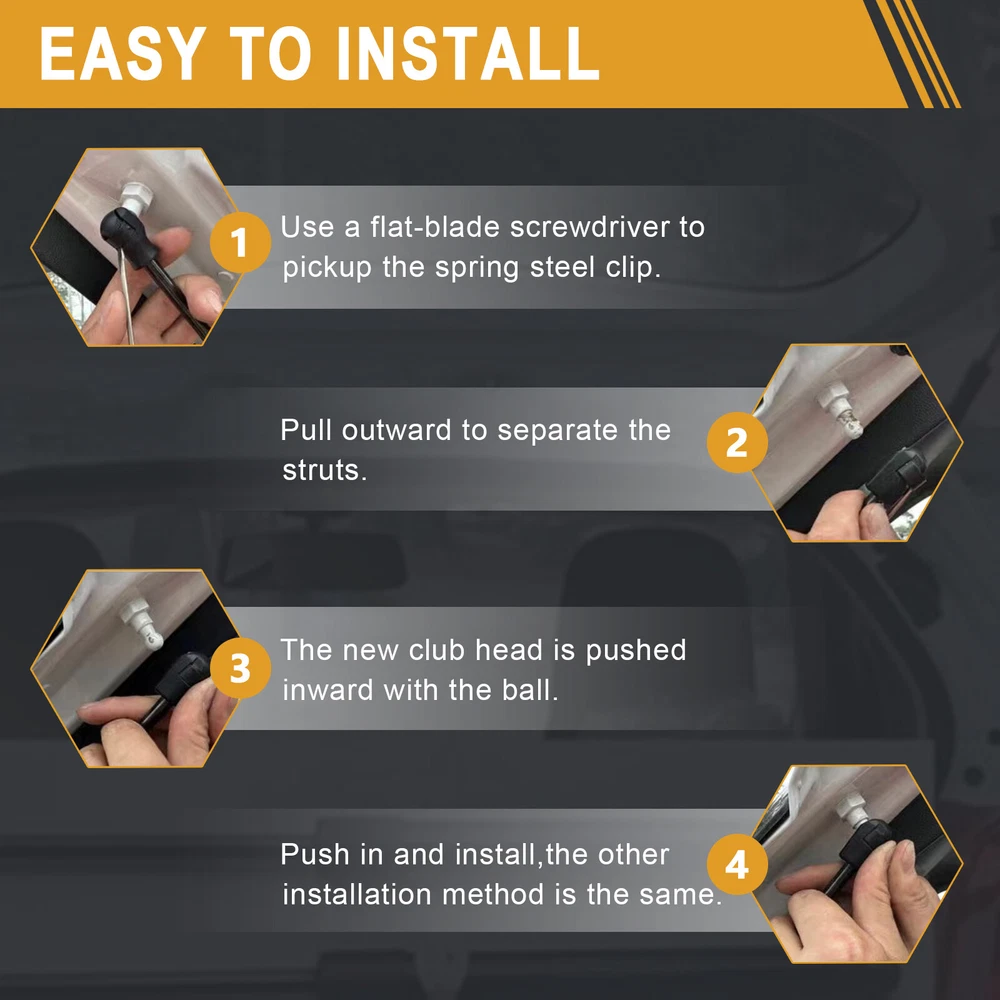 EASY TO INSTALL

1 Use a flat-blade screwdriver to pickup the spring steel clip.

Pull outward to separate the struts. 2

3 The new club head is pushed inward with the ball.

Push in and install,the other installation method is the same. 4