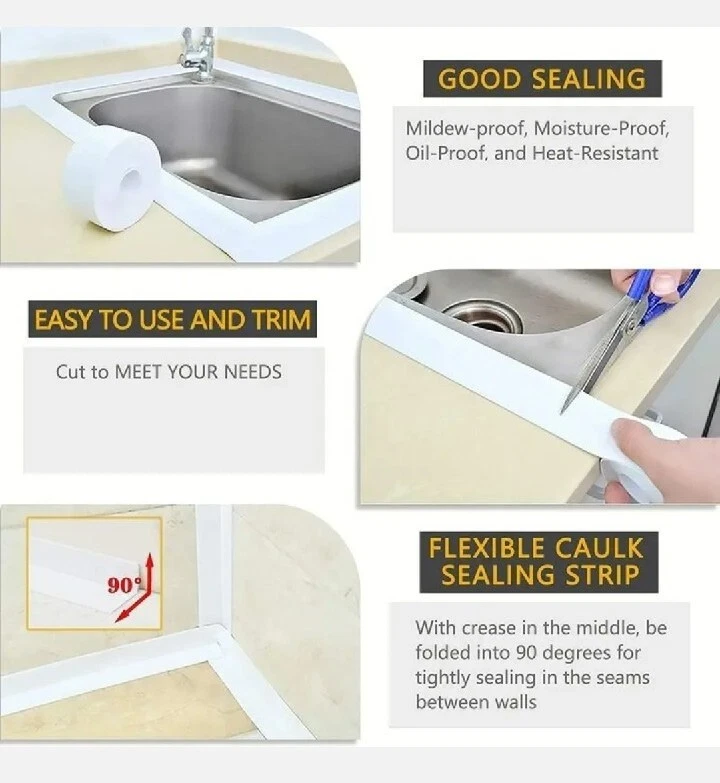 GOOD SEALING

Mildew-proof, Moisture-Proof, Oil-Proof, and Heat-Resistant

EASY TO USE AND TRIM

Cut to MEET YOUR NEEDS

90°

FLEXIBLE CAULK SEALING STRIP

With crease in the middle, be folded into 90 degrees for tightly sealing in the seams between walls