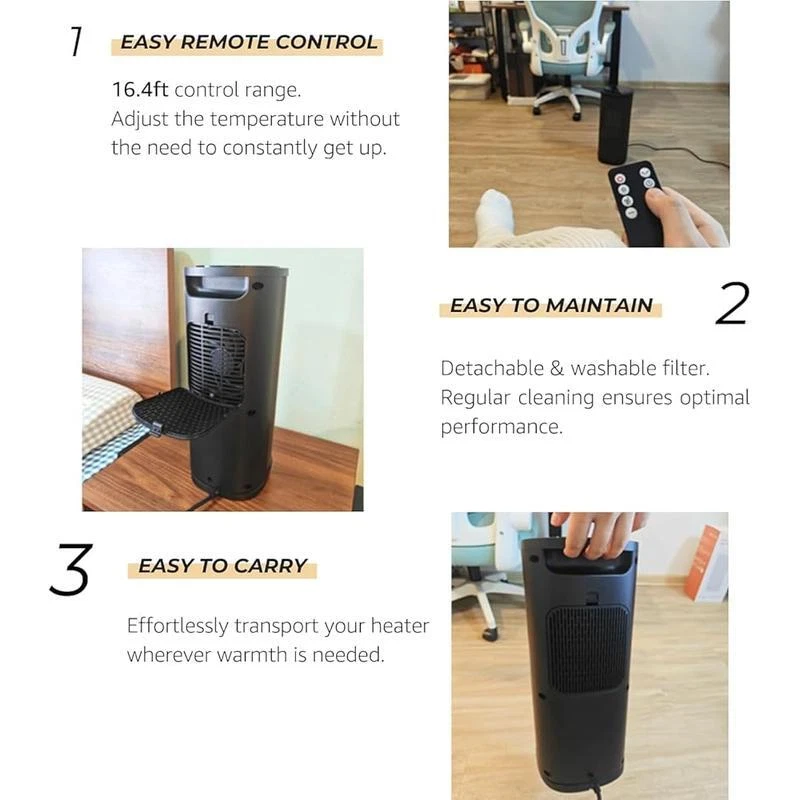 1 EASY REMOTE CONTROL

16.4ft control range.
Adjust the temperature without the need to constantly get up.

EASY TO MAINTAIN 2

Detachable & washable filter.
Regular cleaning ensures optimal performance.

3 EASY TO CARRY

Effortlessly transport your heater wherever warmth is needed.