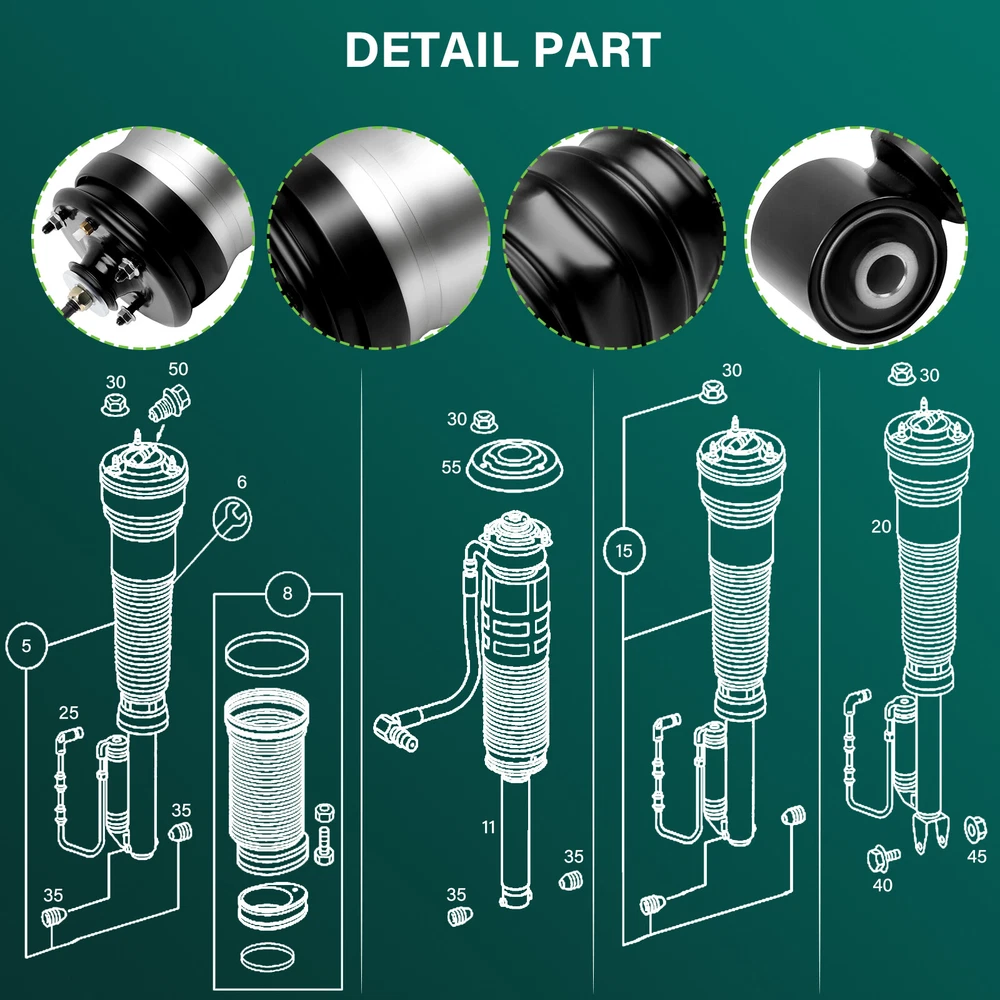 DETAIL PART

30
50
6
5
8
25
35
35

30
55
11
35
35

30
15

30
20
40
45