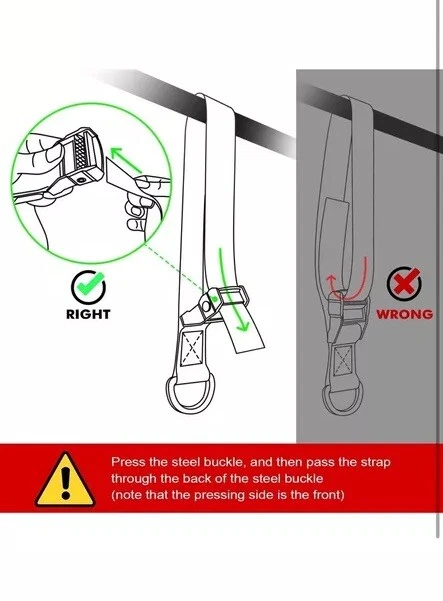 RIGHT

WRONG

Press the steel buckle, and then pass the strap through the back of the steel buckle (note that the pressing side is the front)