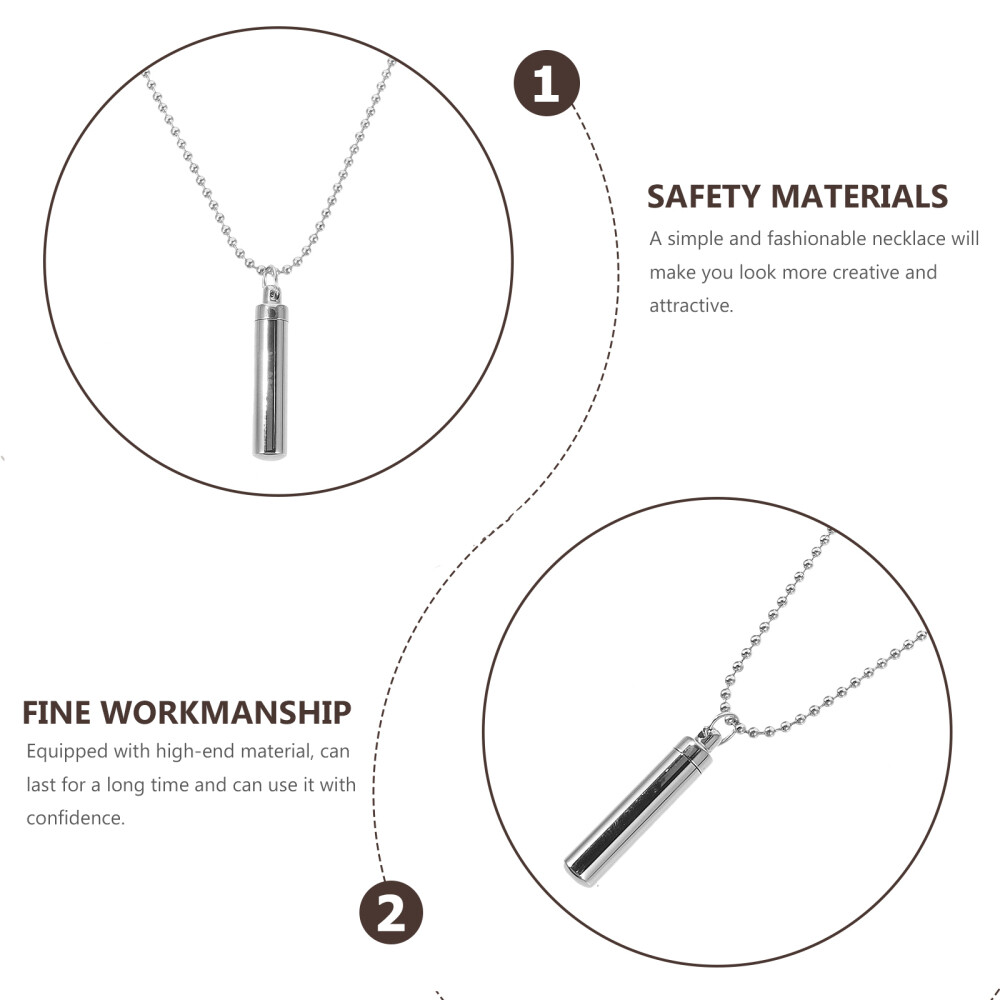 1

SAFETY MATERIALS

A simple and fashionable necklace will make you look more creative and attractive.

FINE WORKMANSHIP

Equipped with high-end material, can last for a long time and can use it with confidence.

2