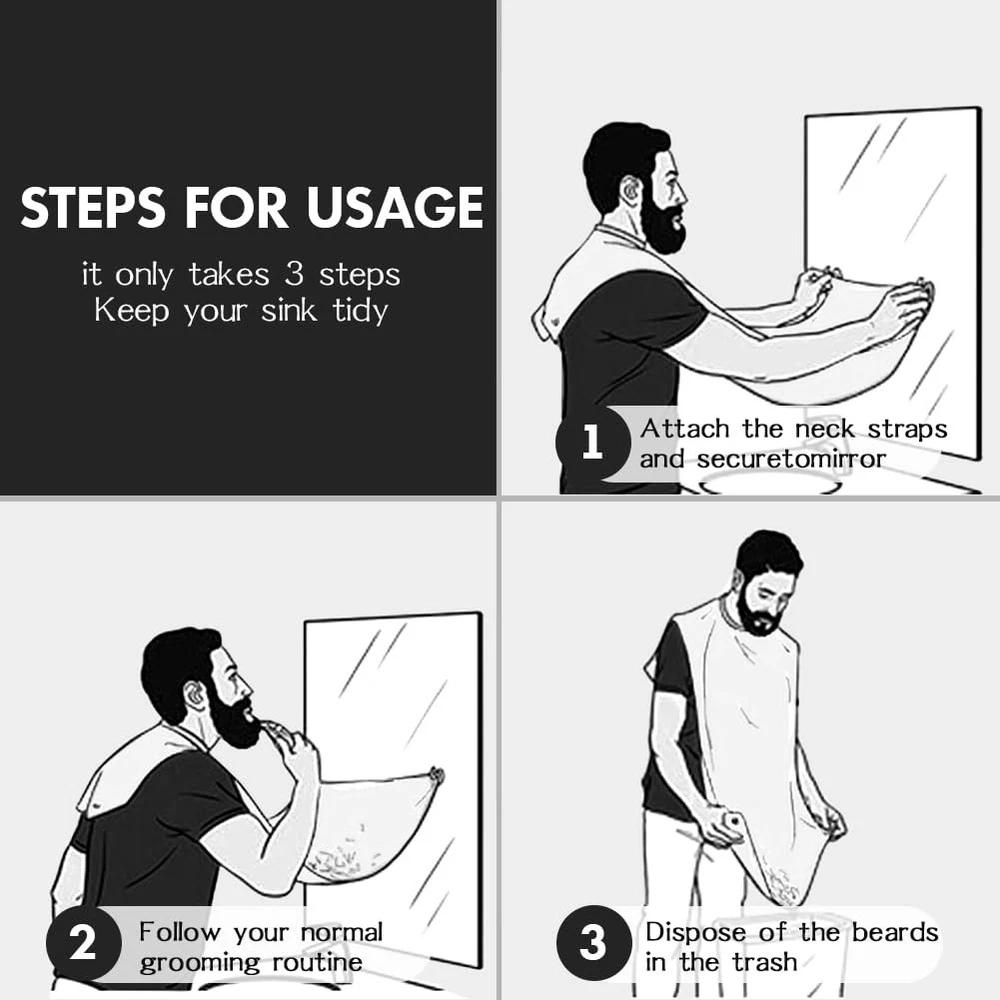 STEPS FOR USAGE

it only takes 3 steps
Keep your sink tidy

1 Attach the neck straps and securetomirror

2 Follow your normal grooming routine

3 Dispose of the beards in the trash