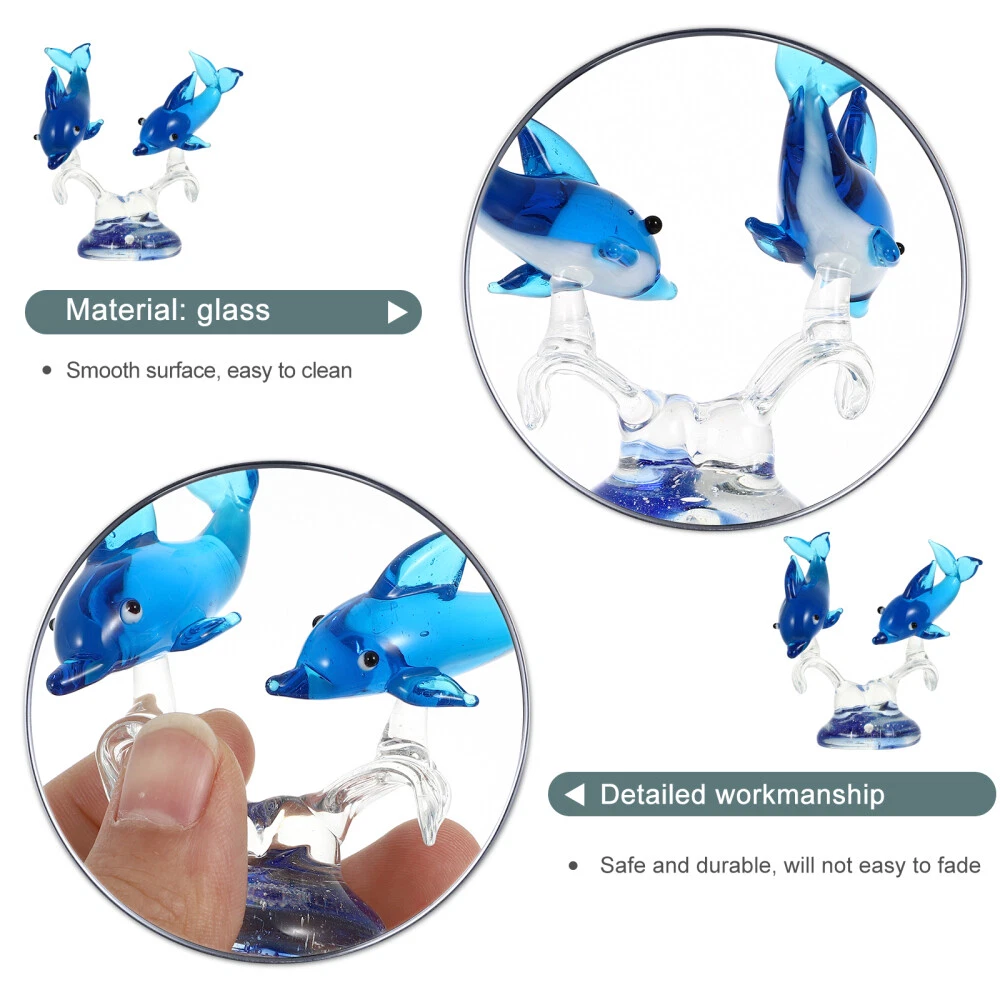 Material: glass

• Smooth surface, easy to clean

Detailed workmanship

• Safe and durable, will not easy to fade