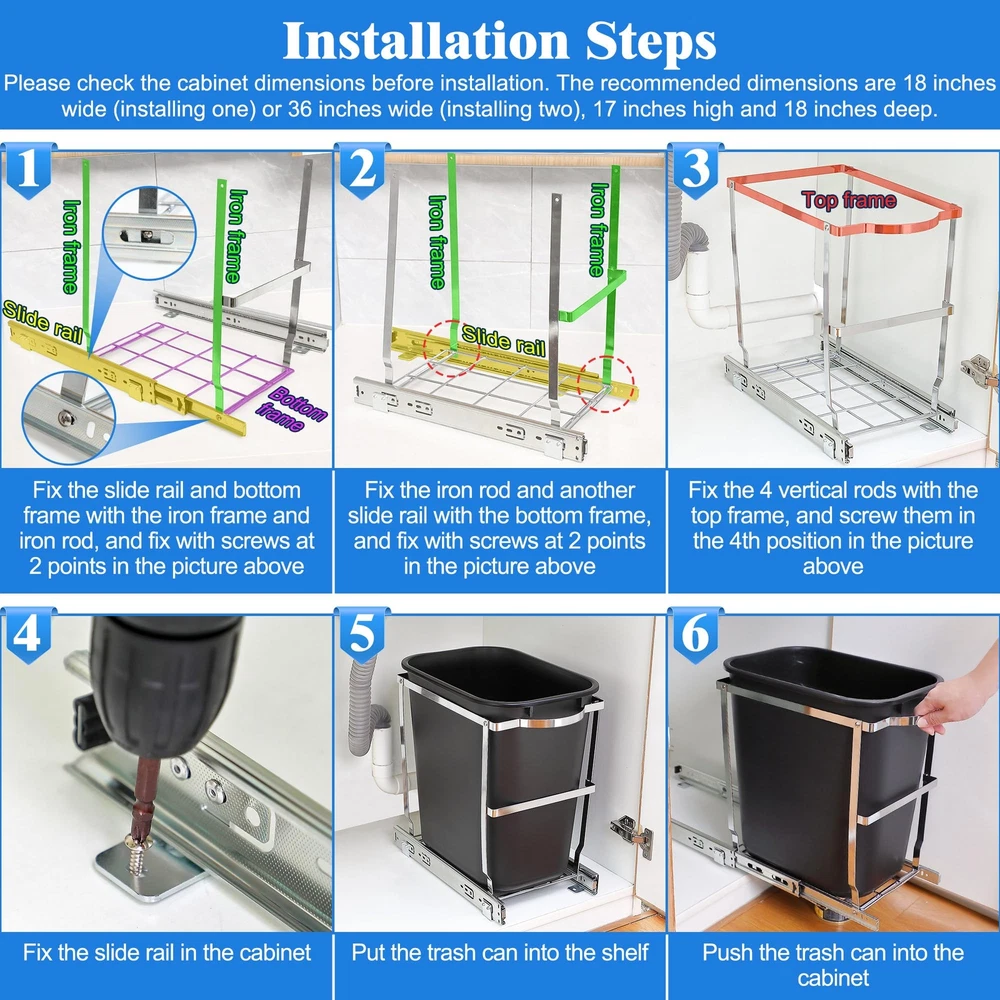 Installation Steps

Please check the cabinet dimensions before installation. The recommended dimensions are 18 inches wide (installing one) or 36 inches wide (installing two), 17 inches high and 18 inches deep.

1

Iron frame

Iron frame

Slide rail

Bottom frame

Fix the slide rail and bottom frame with the iron frame and iron rod, and fix with screws at 2 points in the picture above

2

Iron frame

Iron frame

Slide rail

Fix the iron rod and another slide rail with the bottom frame, and fix with screws at 2 points in the picture above

3

Top frame

Fix the 4 vertical rods with the top frame, and screw them in the 4th position in the picture above

4

Fix the slide rail in the cabinet

5

Put the trash can into the shelf

6

Push the trash can into the cabinet