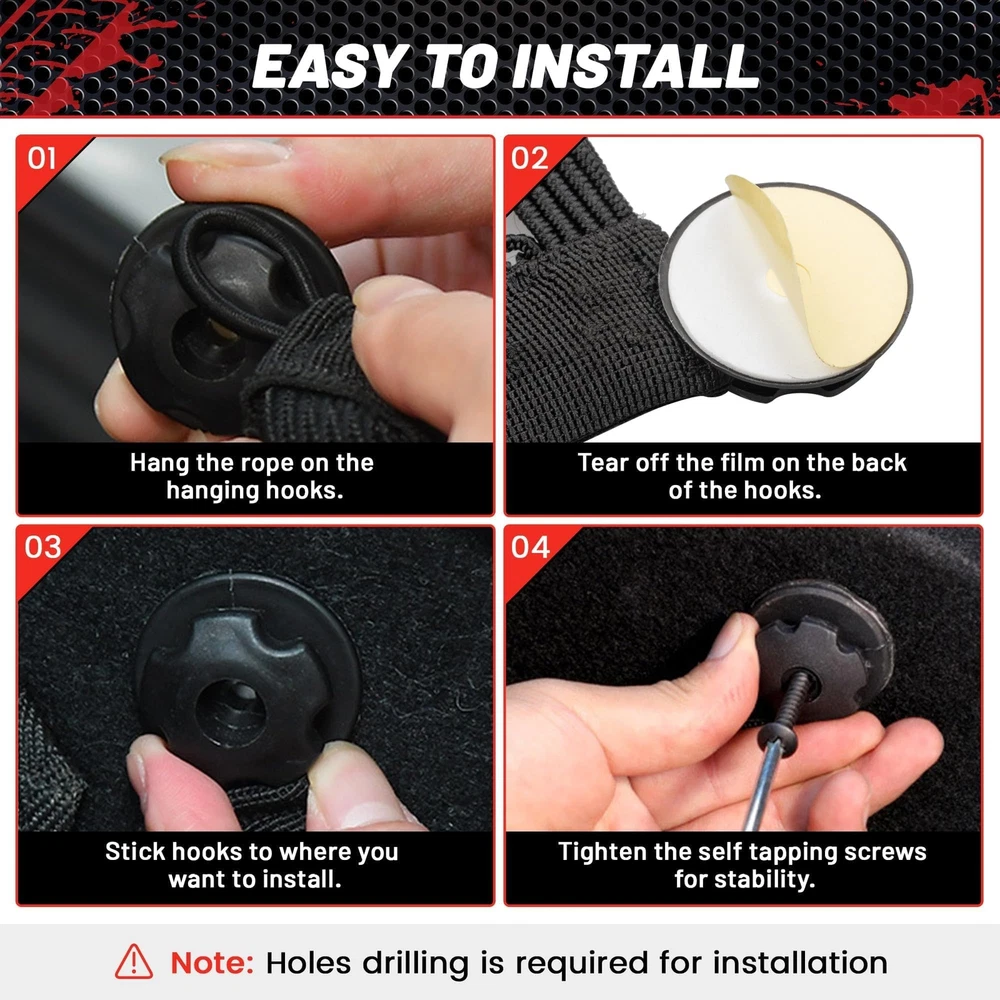 EASY TO INSTALL

01

Hang the rope on the hanging hooks.

02

Tear off the film on the back of the hooks.

03

Stick hooks to where you want to install.

04

Tighten the self tapping screws for stability.

Note: Holes drilling is required for installation