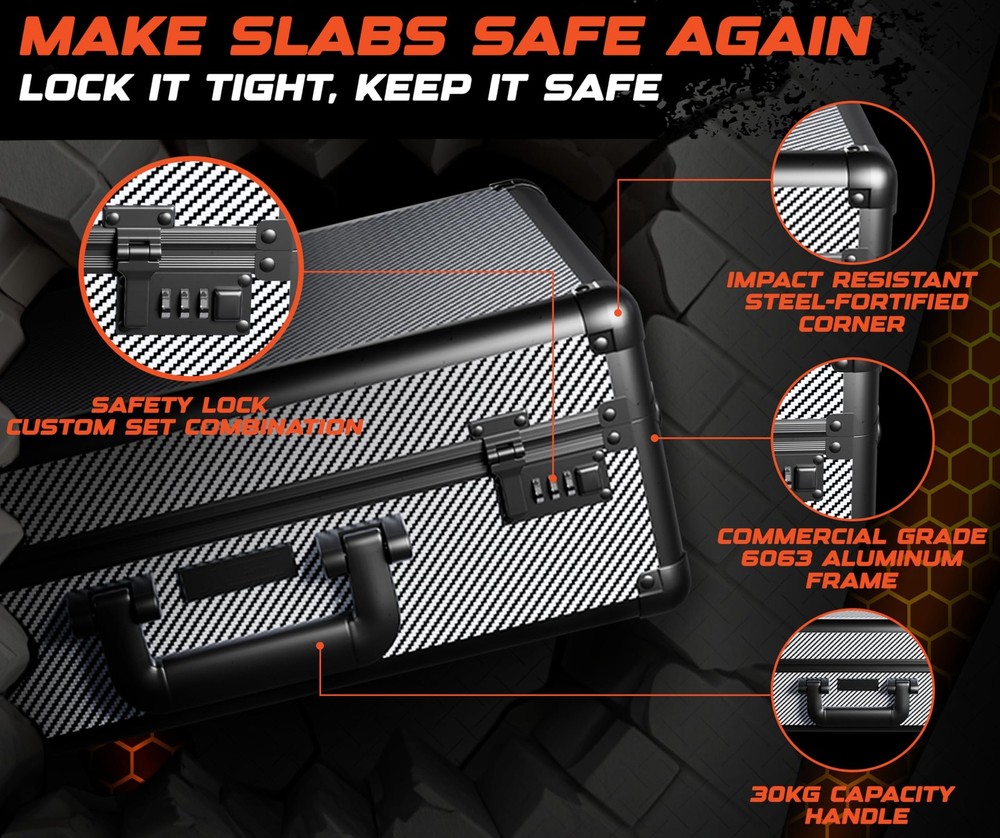 MAKE SLABS SAFE AGAIN

LOCK IT TIGHT, KEEP IT SAFE

SAFETY LOCK
CUSTOM SET COMBINATION

IMPACT RESISTANT
STEEL-FORTIFIED
CORNER

COMMERCIAL GRADE
6063 ALUMINUM
FRAME

30KG CAPACITY
HANDLE