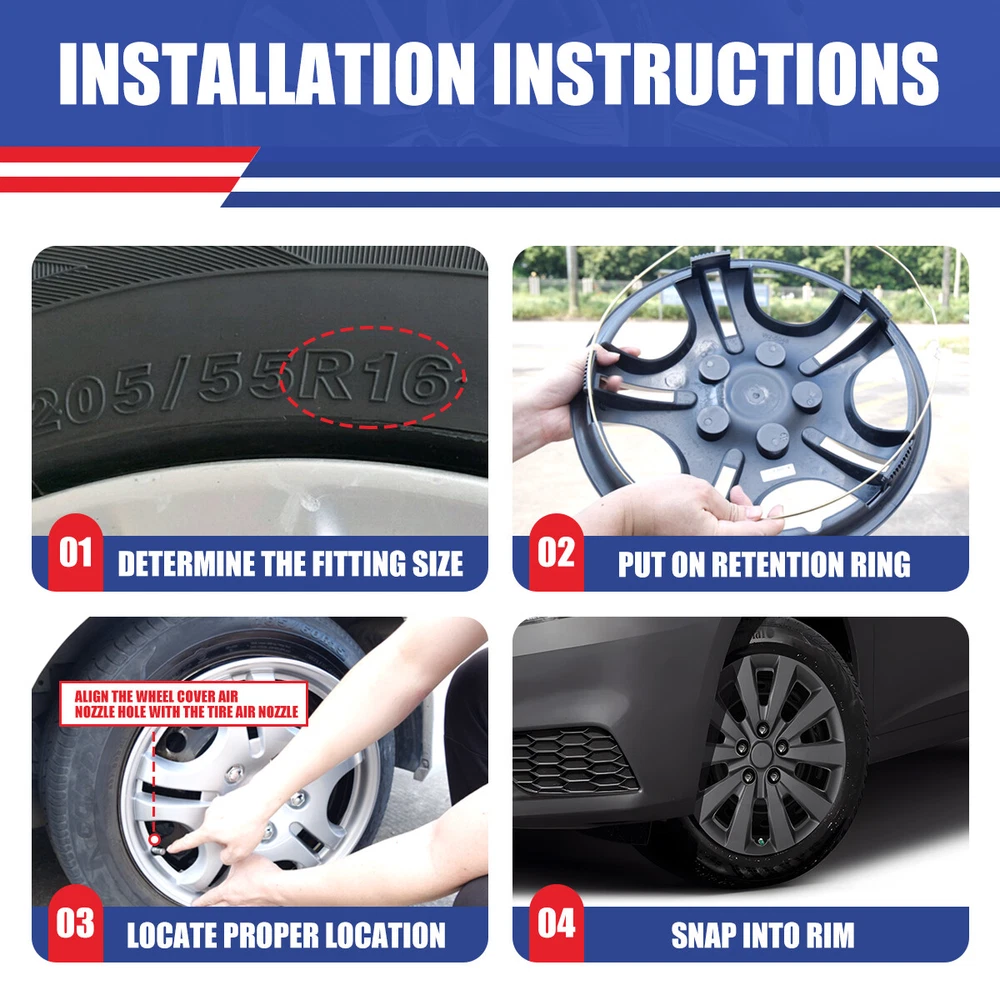 INSTALLATION INSTRUCTIONS

205/55R16

01 DETERMINE THE FITTING SIZE

02 PUT ON RETENTION RING

ALIGN THE WHEEL COVER AIR NOZZLE HOLE WITH THE TIRE AIR NOZZLE

03 LOCATE PROPER LOCATION

04 SNAP INTO RIM