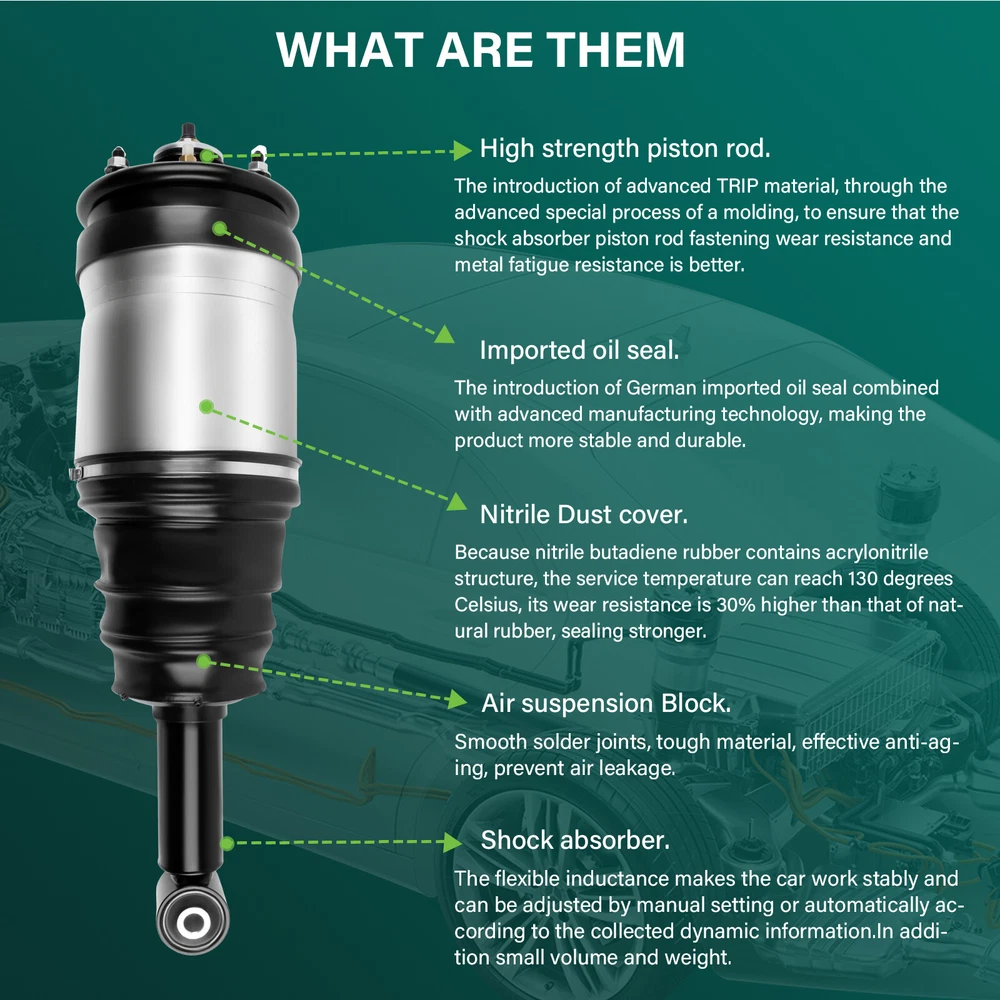 WHAT ARE THEM

High strength piston rod.

The introduction of advanced TRIP material, through the advanced special process of a molding, to ensure that the shock absorber piston rod fastening wear resistance and metal fatigue resistance is better.

Imported oil seal.

The introduction of German imported oil seal combined with advanced manufacturing technology, making the product more stable and durable.

Nitrile Dust cover.

Because nitrile butadiene rubber contains acrylonitrile structure, the service temperature can reach 130 degrees Celsius, its wear resistance is 30% higher than that of natural rubber, sealing stronger.

Air suspension Block.

Smooth solder joints, tough material, effective anti-aging, prevent air leakage.

Shock absorber.

The flexible inductance makes the car work stably and can be adjusted by manual setting or automatically according to the collected dynamic information.In addition small volume and weight.