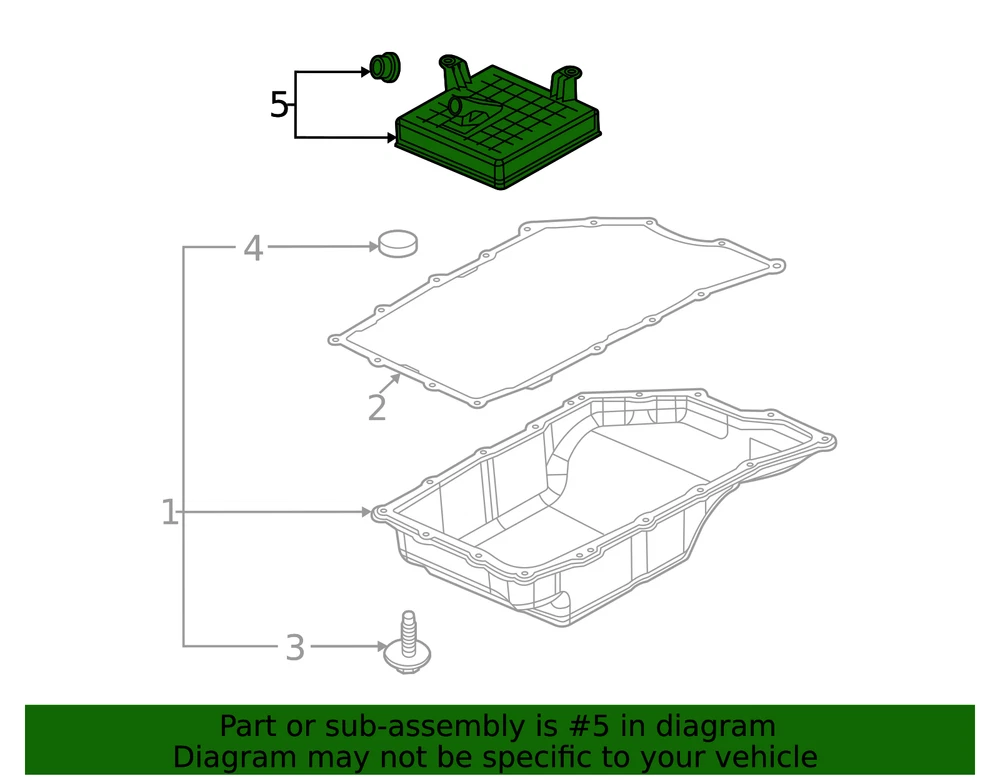 5

4

2

1

3

Part or sub-assembly is #5 in diagram
Diagram may not be specific to your vehicle