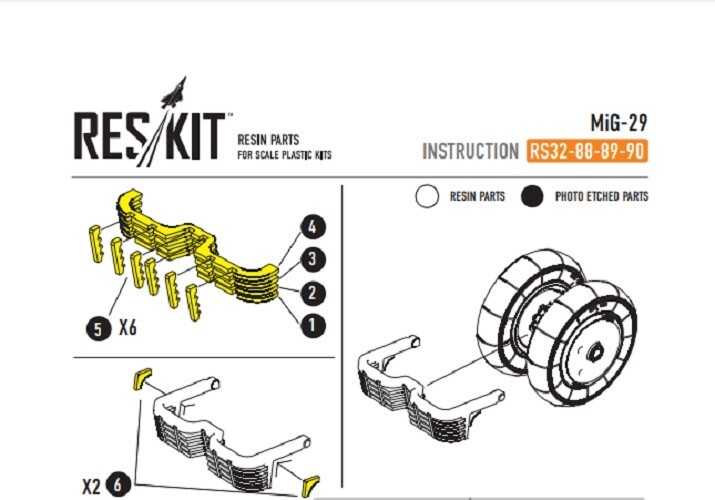 RES/KIT™
RESIN PARTS
FOR SCALE PLASTIC KITS

MiG-29
INSTRUCTION RS32-88-89-90

RESIN PARTS
PHOTO ETCHED PARTS

4
3
2
1
5 X6

X2 6