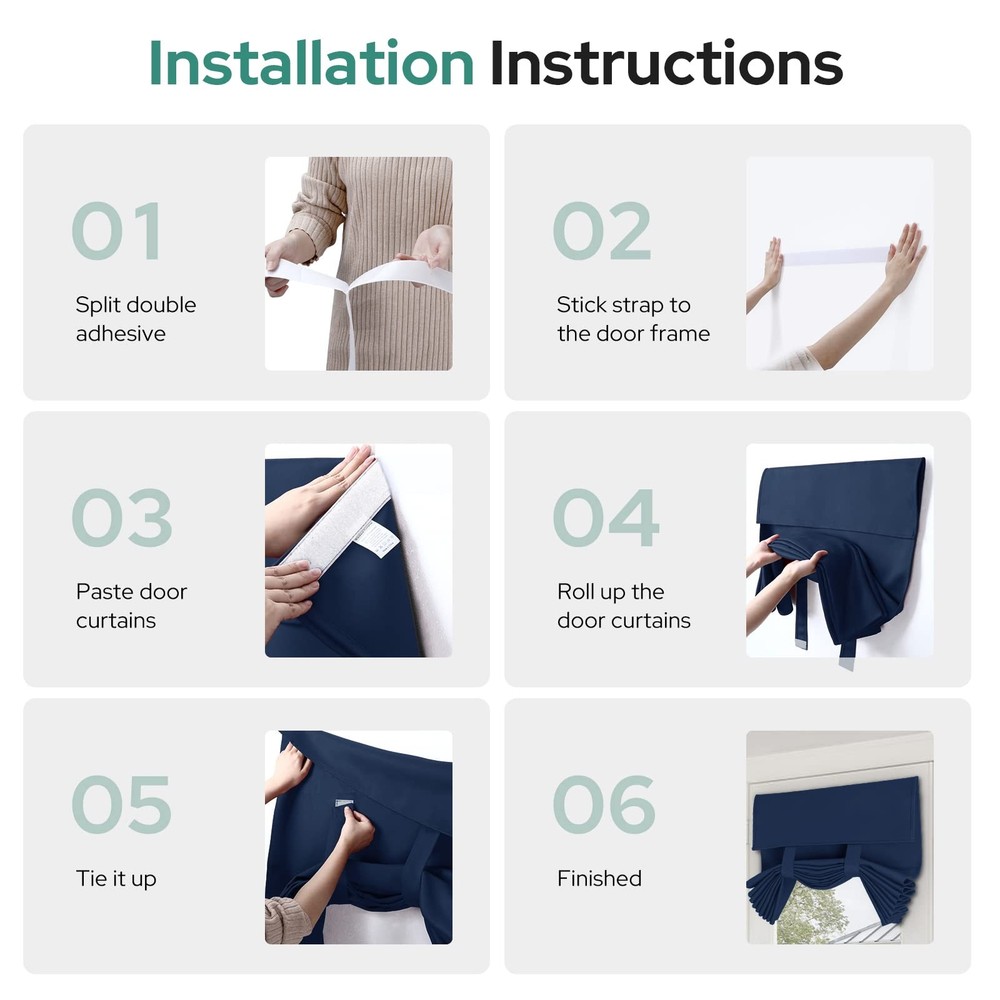 Installation Instructions

01
Split double adhesive

02
Stick strap to the door frame

03
Paste door curtains

04
Roll up the door curtains

05
Tie it up

06
Finished