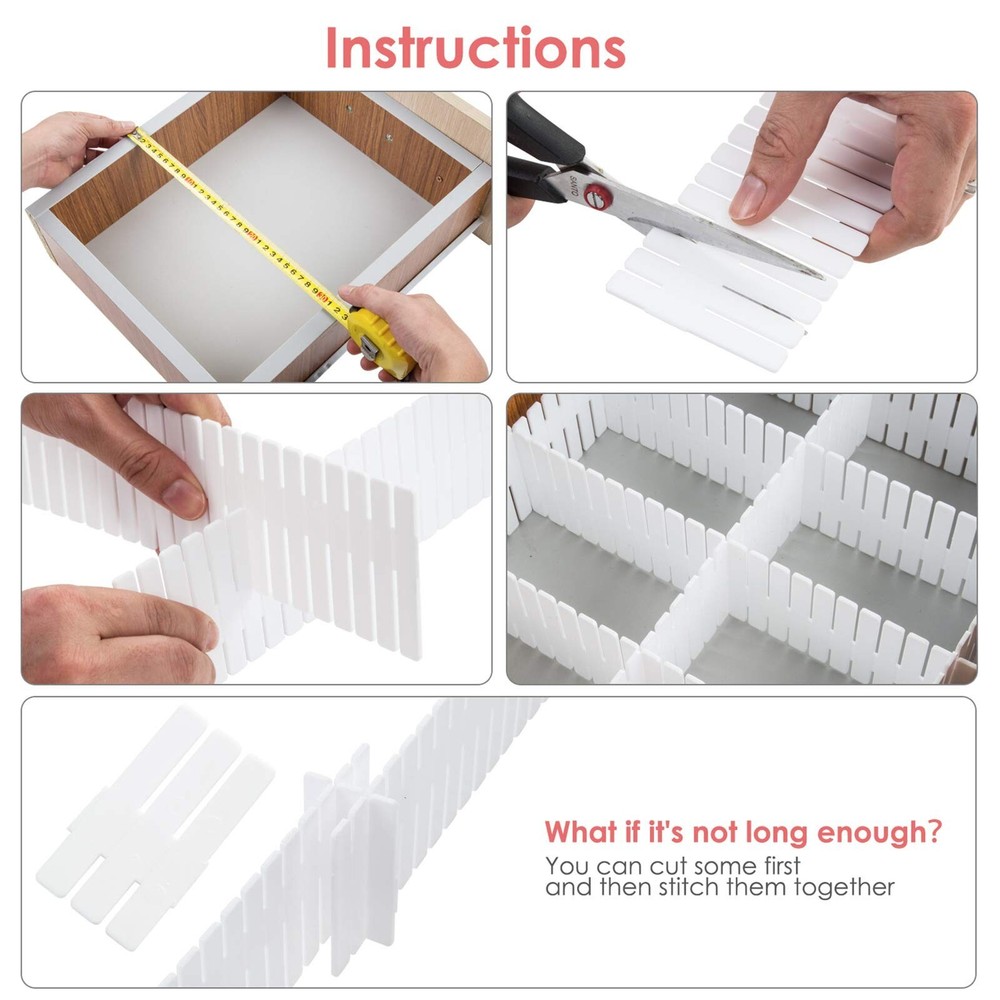 Instructions

What if it's not long enough?
You can cut some first and then stitch them together