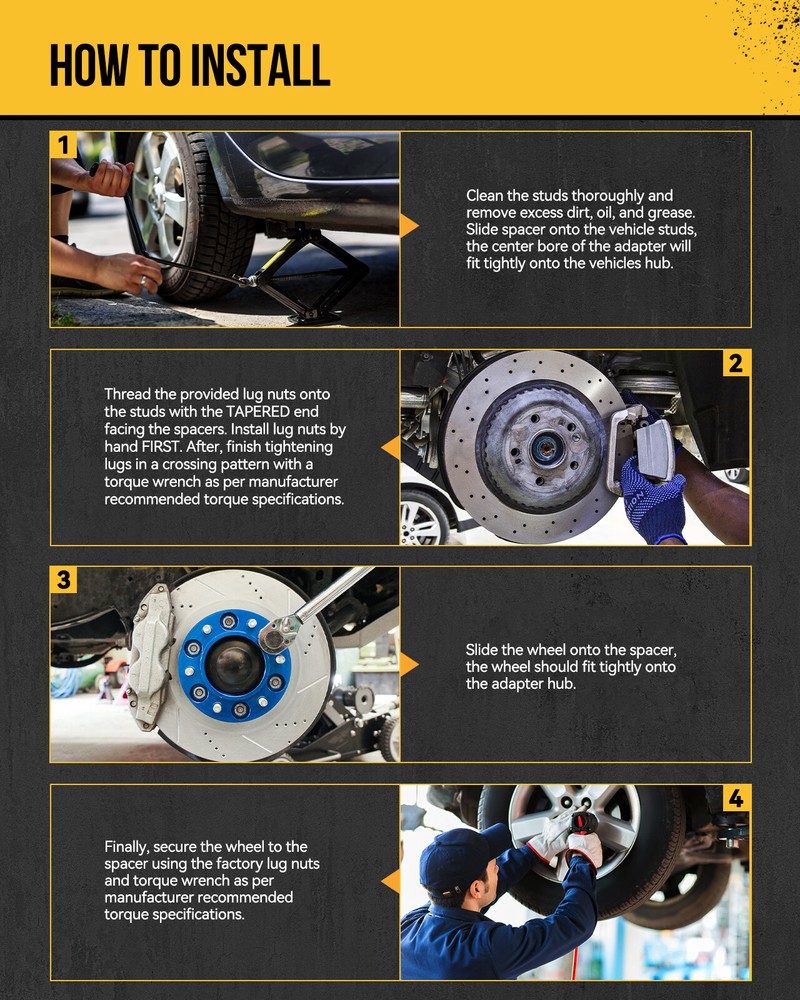 HOW TO INSTALL

1

Clean the studs thoroughly and remove excess dirt, oil, and grease. Slide spacer onto the vehicle studs, the center bore of the adapter will fit tightly onto the vehicles hub.

2

Thread the provided lug nuts onto the studs with the TAPERED end facing the spacers. Install lug nuts by hand FIRST. After, finish tightening lugs in a crossing pattern with a torque wrench as per manufacturer recommended torque specifications.

3

Slide the wheel onto the spacer, the wheel should fit tightly onto the adapter hub.

4

Finally, secure the wheel to the spacer using the factory lug nuts and torque wrench as per manufacturer recommended torque specifications.