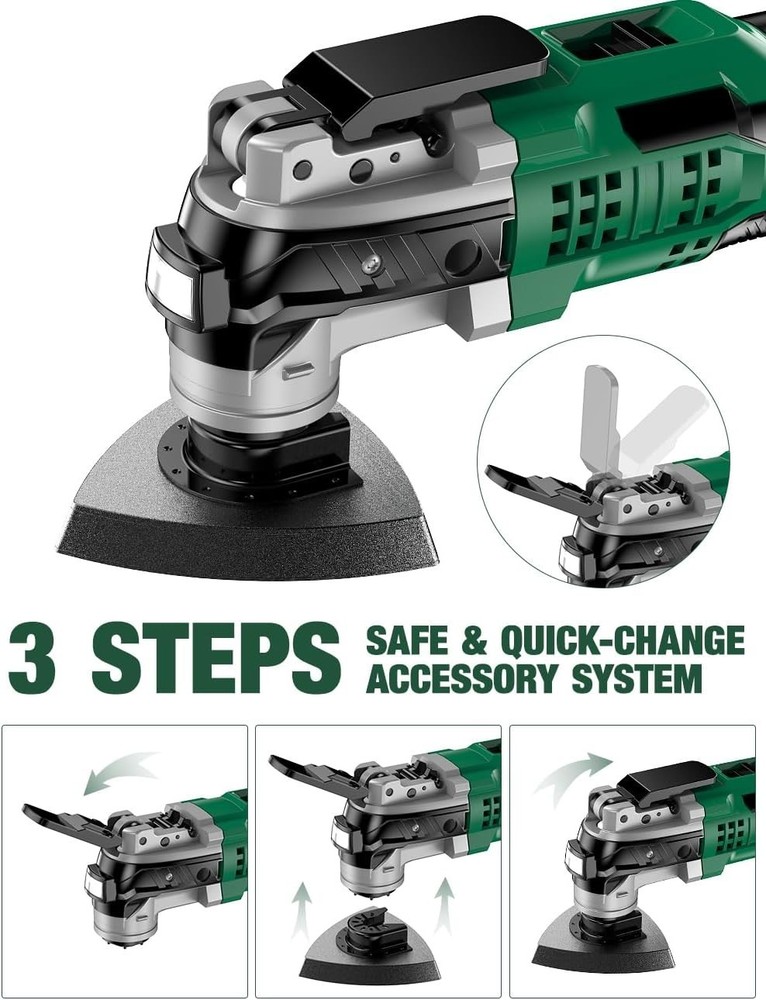 3 STEPS SAFE & QUICK-CHANGE ACCESSORY SYSTEM