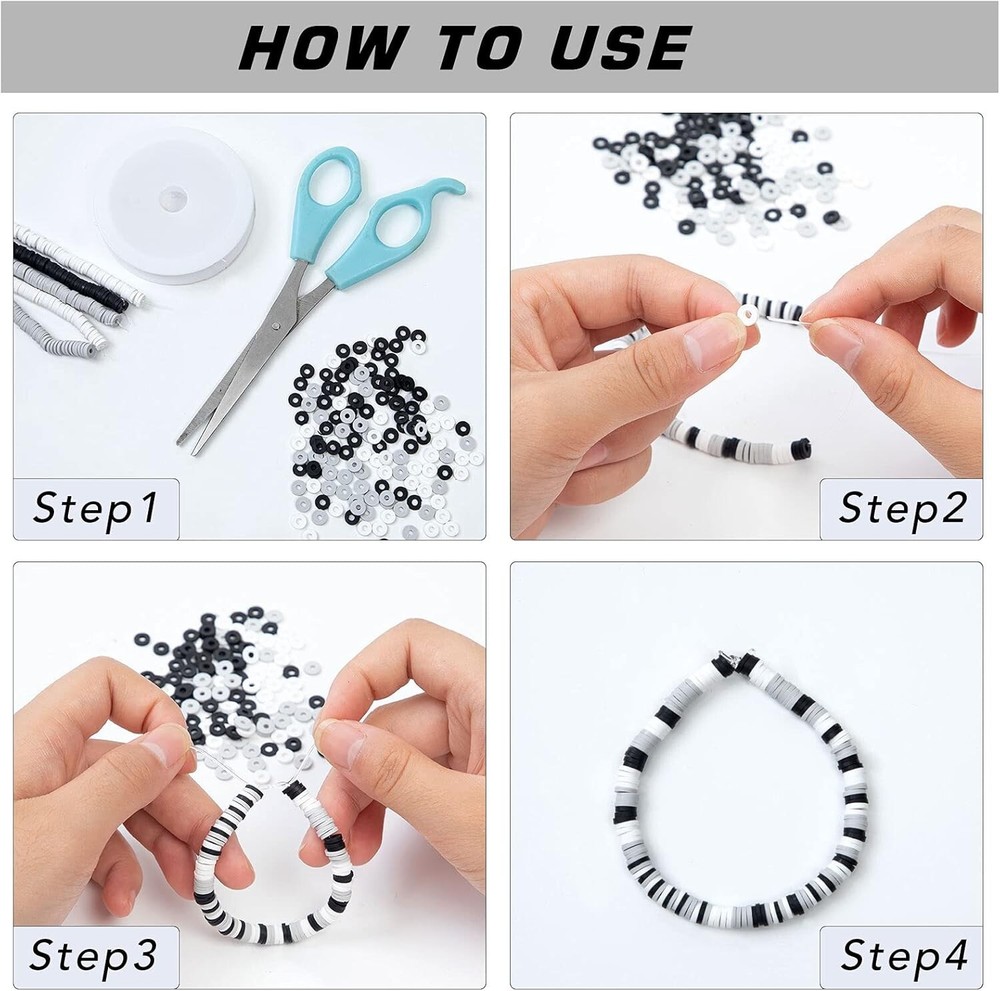 HOW TO USE

Step1

Step2

Step3

Step4