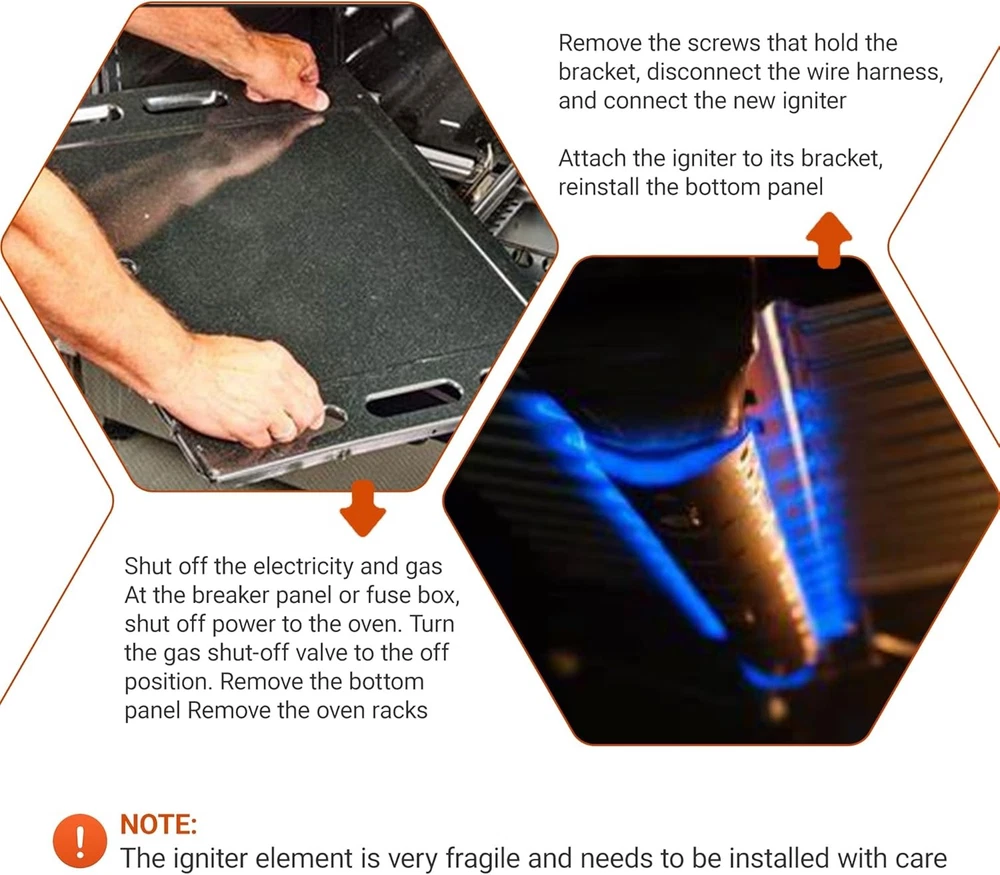 Remove the screws that hold the bracket, disconnect the wire harness, and connect the new igniter

Attach the igniter to its bracket, reinstall the bottom panel

Shut off the electricity and gas At the breaker panel or fuse box, shut off power to the oven. Turn the gas shut-off valve to the off position. Remove the bottom panel Remove the oven racks

!

NOTE:
The igniter element is very fragile and needs to be installed with care