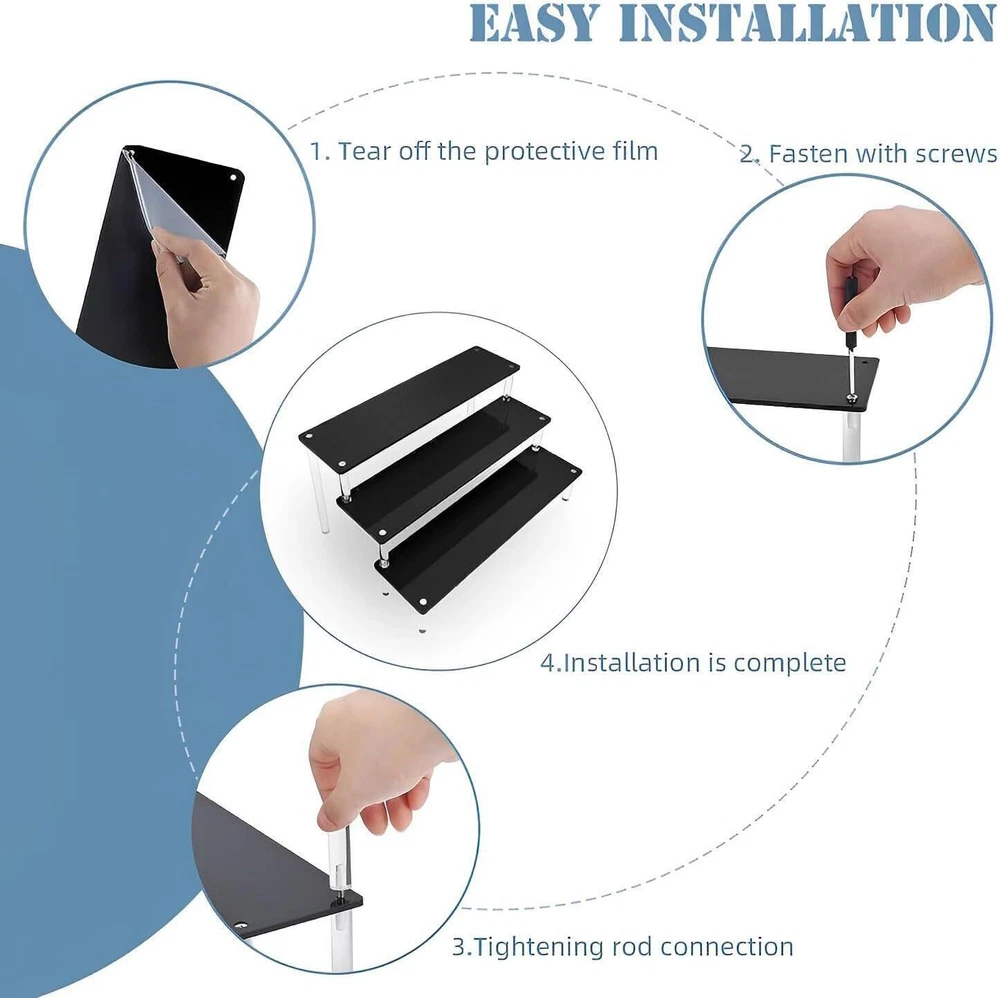 EASY INSTALLATION

1. Tear off the protective film

2. Fasten with screws

4.Installation is complete

3.Tightening rod connection