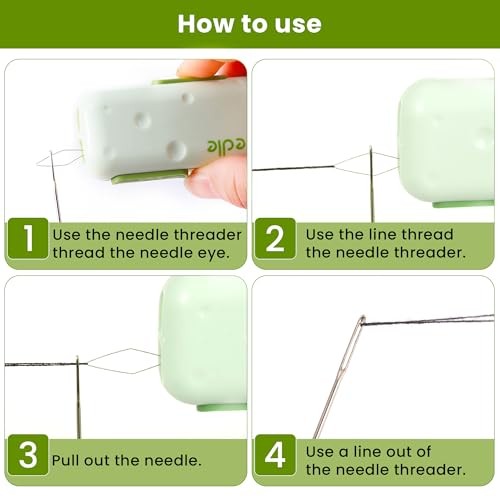 How to use

edle

1 Use the needle threader thread the needle eye.

2 Use the line thread the needle threader.

3 Pull out the needle.

4 Use a line out of the needle threader.