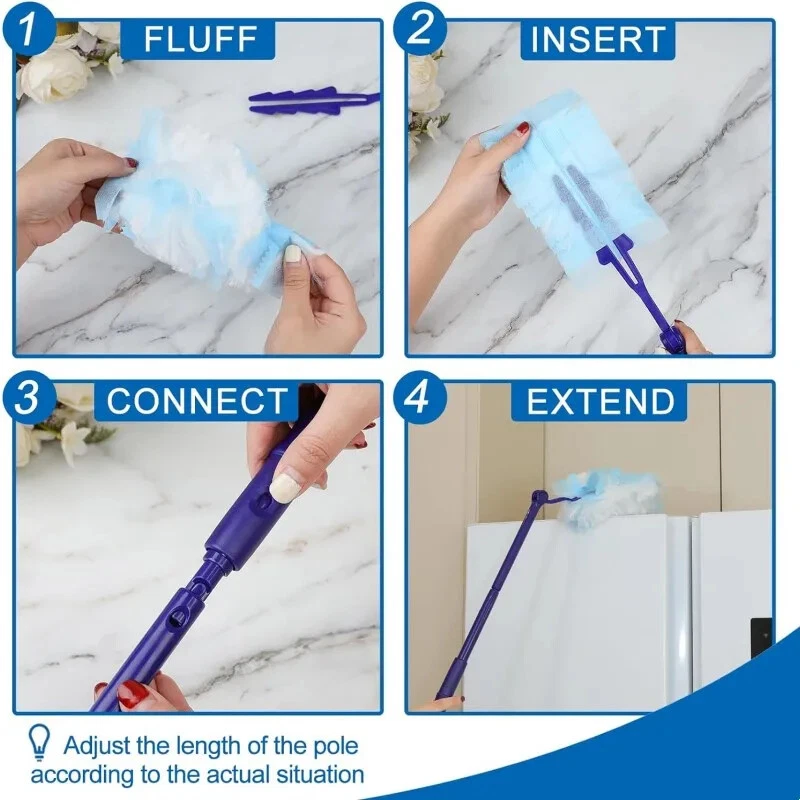 1 FLUFF

2 INSERT

3 CONNECT

4 EXTEND

Adjust the length of the pole according to the actual situation