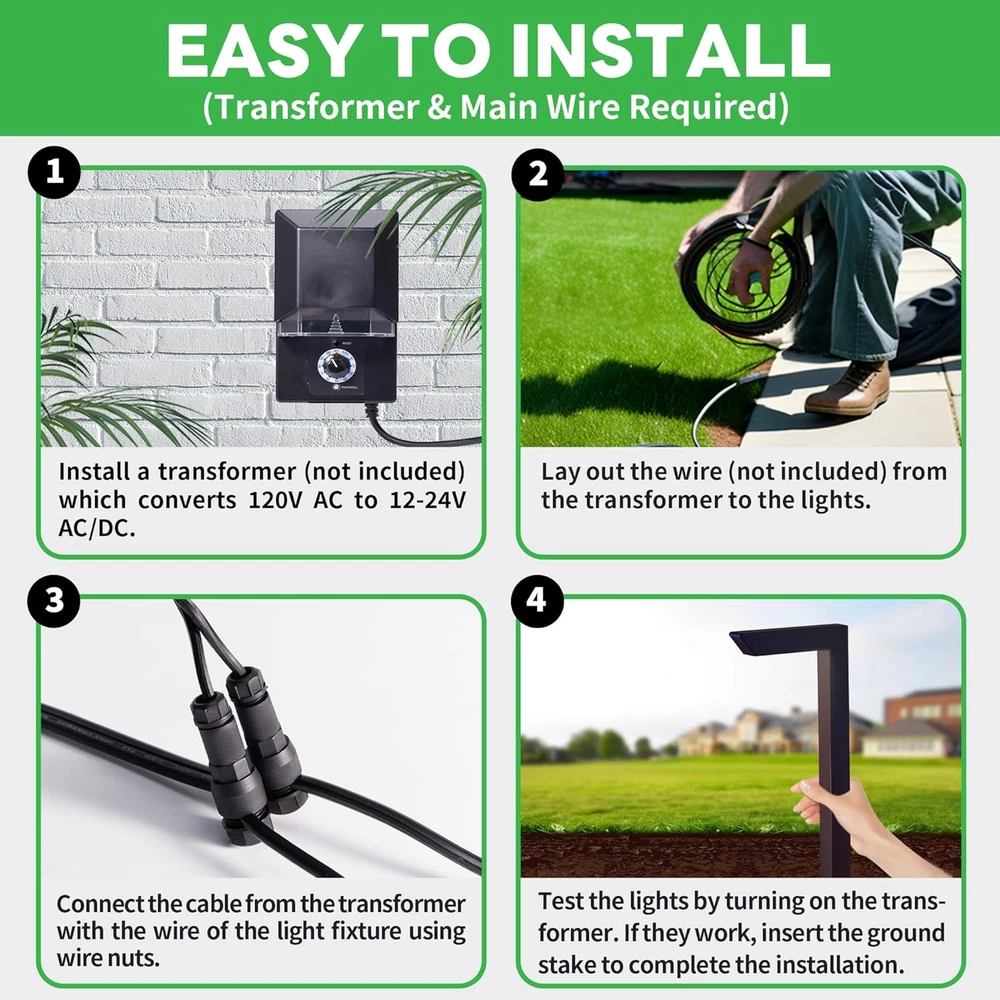 EASY TO INSTALL
(Transformer & Main Wire Required)

1

Install a transformer (not included) which converts 120V AC to 12-24V AC/DC.

2

Lay out the wire (not included) from the transformer to the lights.

3

Connect the cable from the transformer with the wire of the light fixture using wire nuts.

4

Test the lights by turning on the transformer. If they work, insert the ground stake to complete the installation.