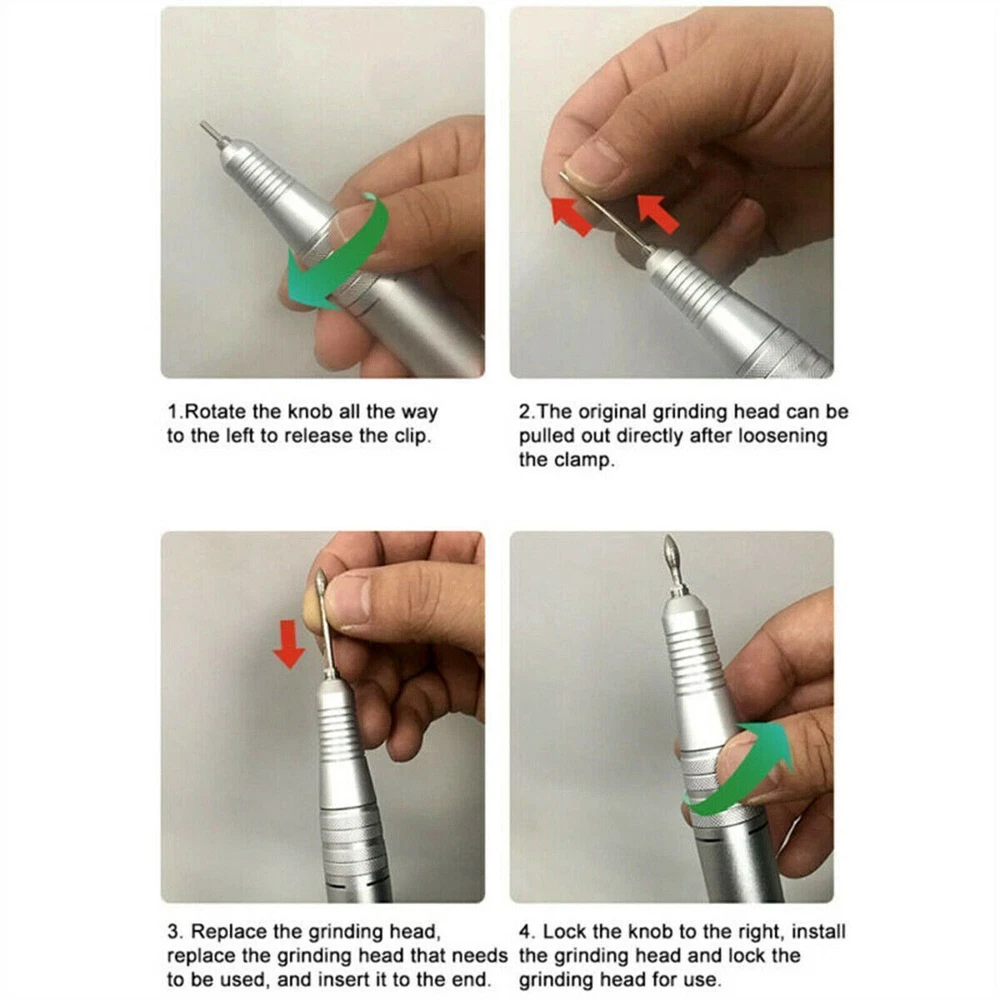 1.Rotate the knob all the way to the left to release the clip.

2.The original grinding head can be pulled out directly after loosening the clamp.

3. Replace the grinding head, replace the grinding head that needs to be used, and insert it to the end.

4. Lock the knob to the right, install the grinding head and lock the grinding head for use.