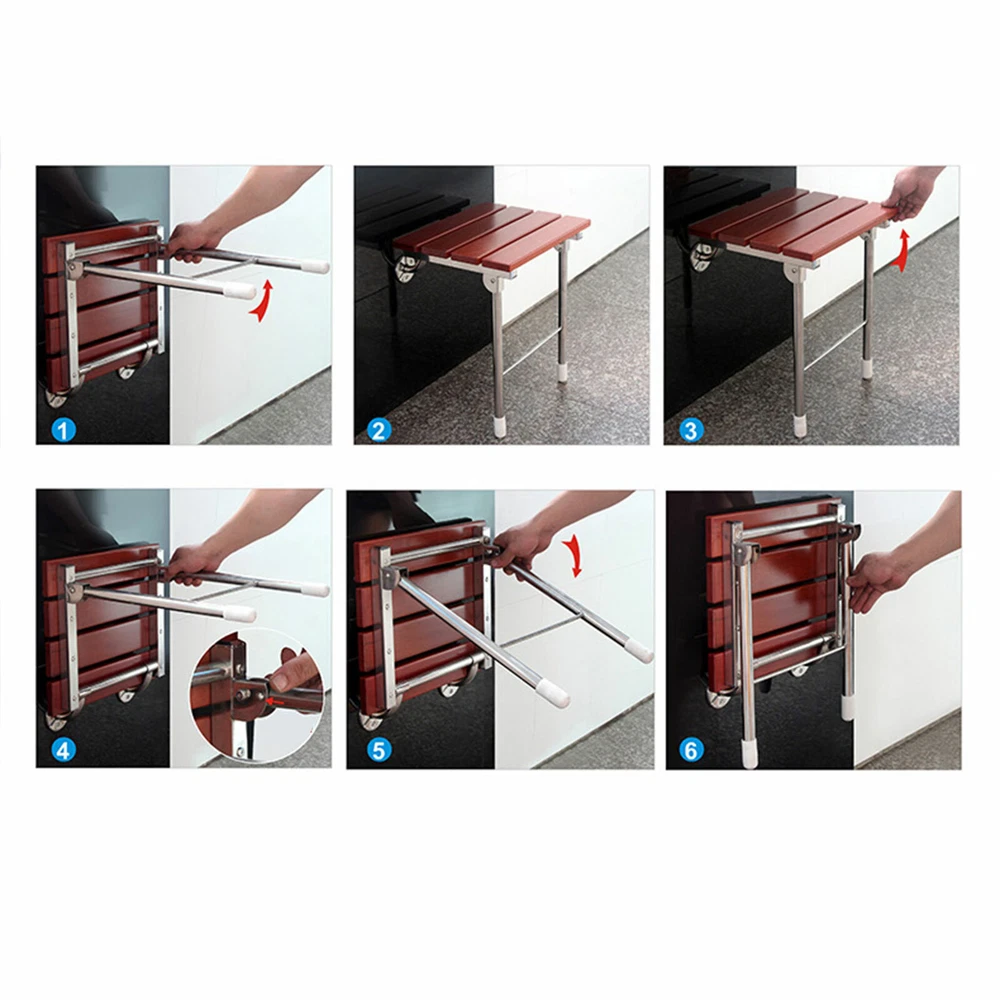 1

2

3

4

5

6