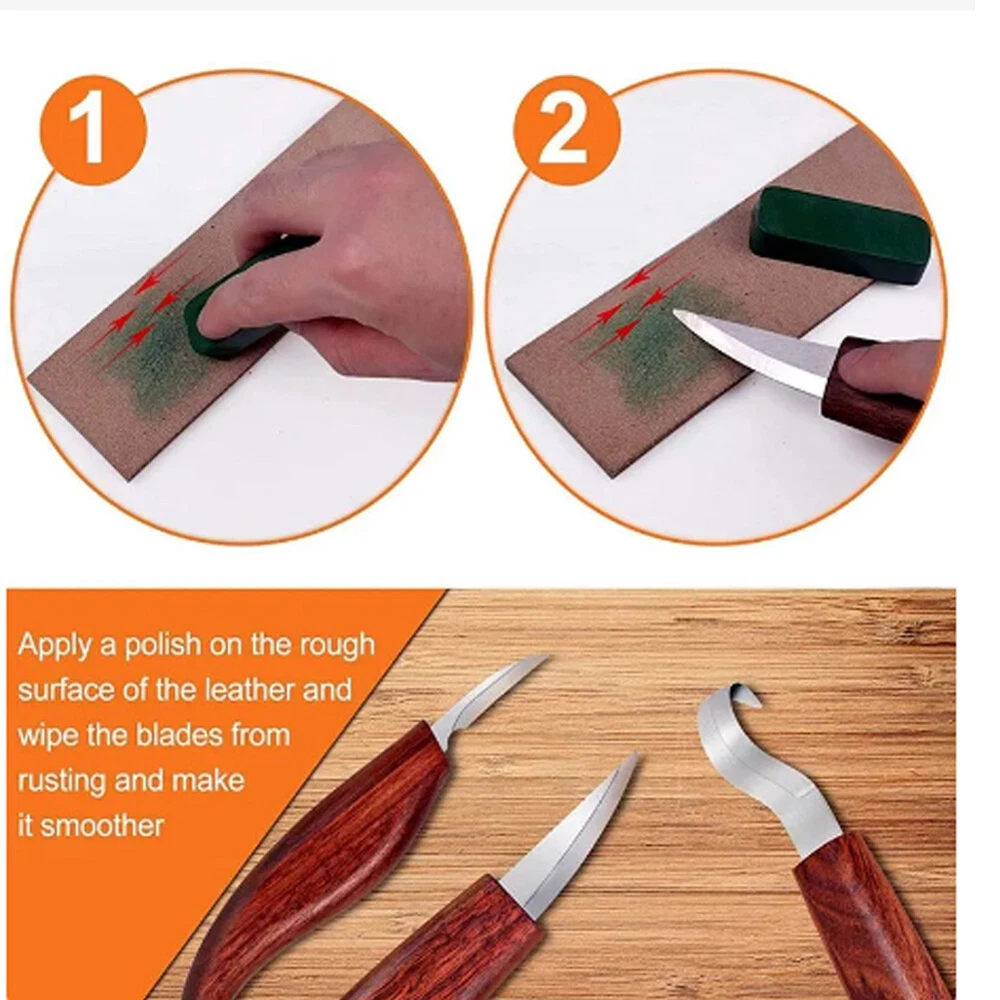 1

2

Apply a polish on the rough surface of the leather and wipe the blades from rusting and make it smoother