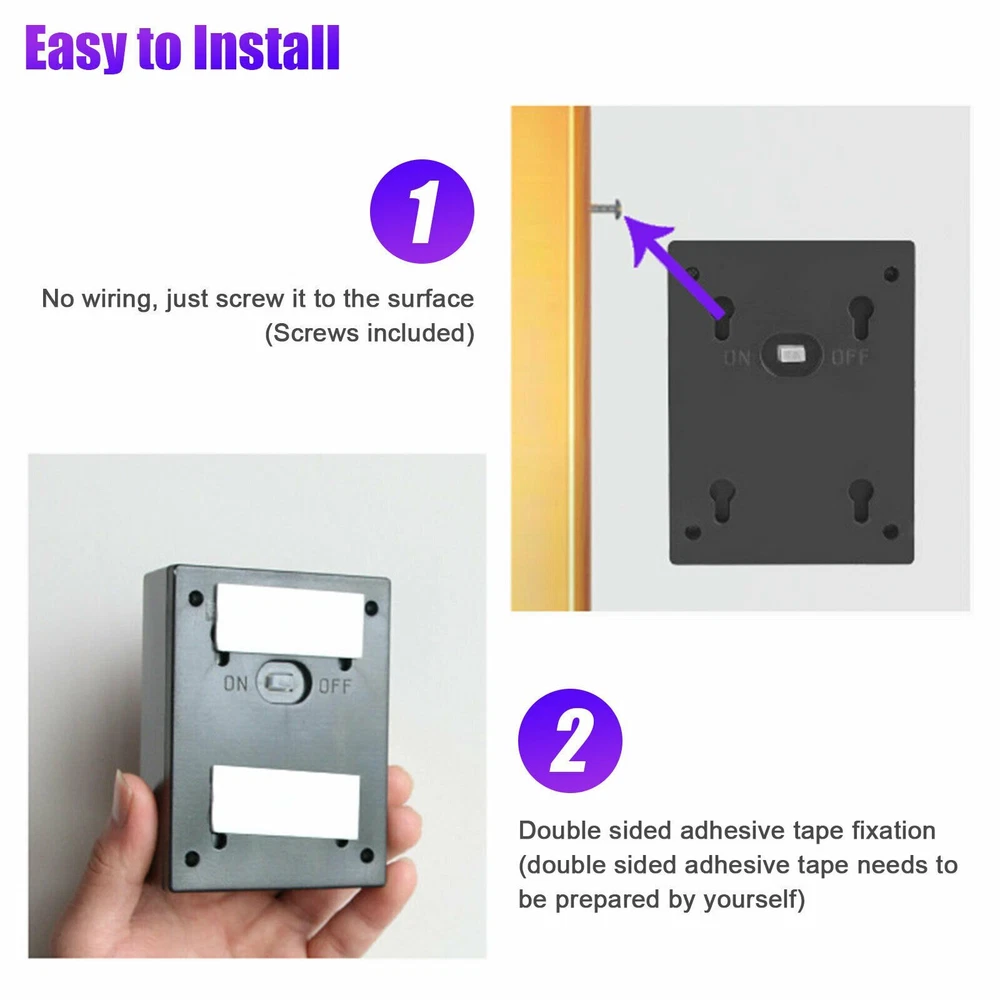 Easy to Install

1

No wiring, just screw it to the surface (Screws included)

ON OFF

ON OFF

2

Double sided adhesive tape fixation (double sided adhesive tape needs to be prepared by yourself)