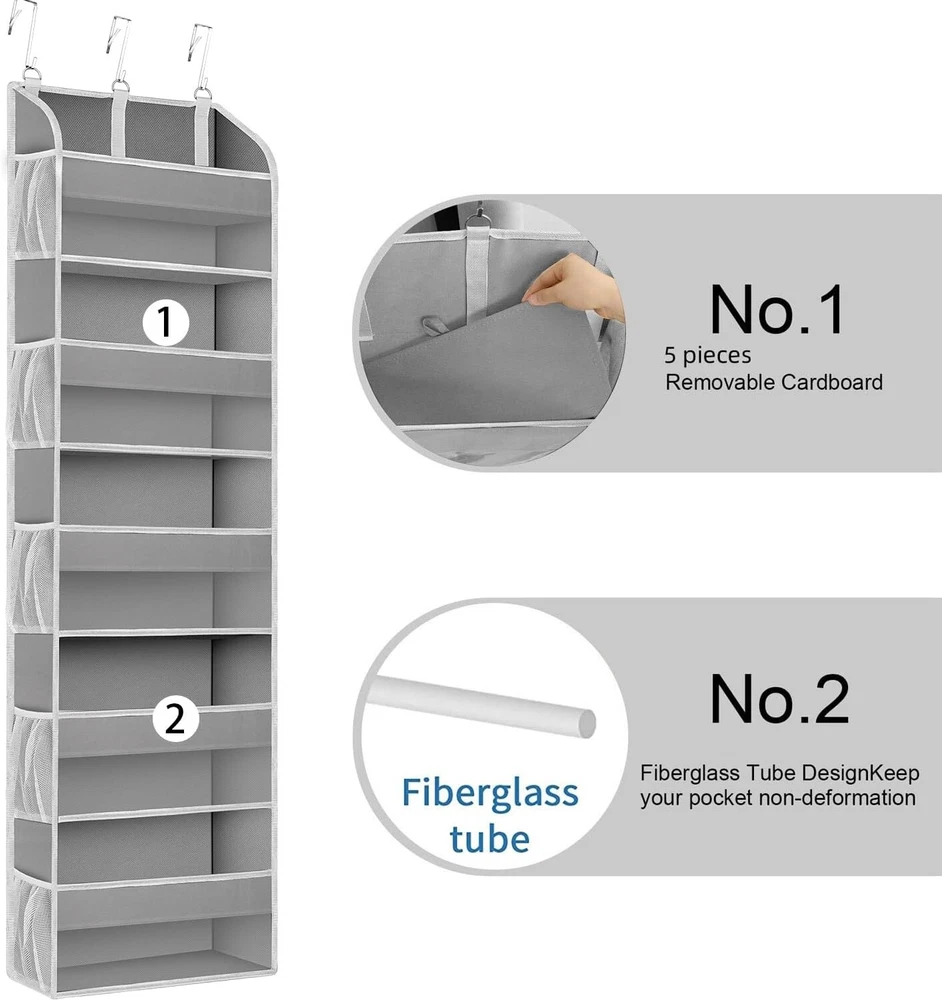 1

2

No.1
5 pieces
Removable Cardboard

Fiberglass tube

No.2
Fiberglass Tube DesignKeep your pocket non-deformation