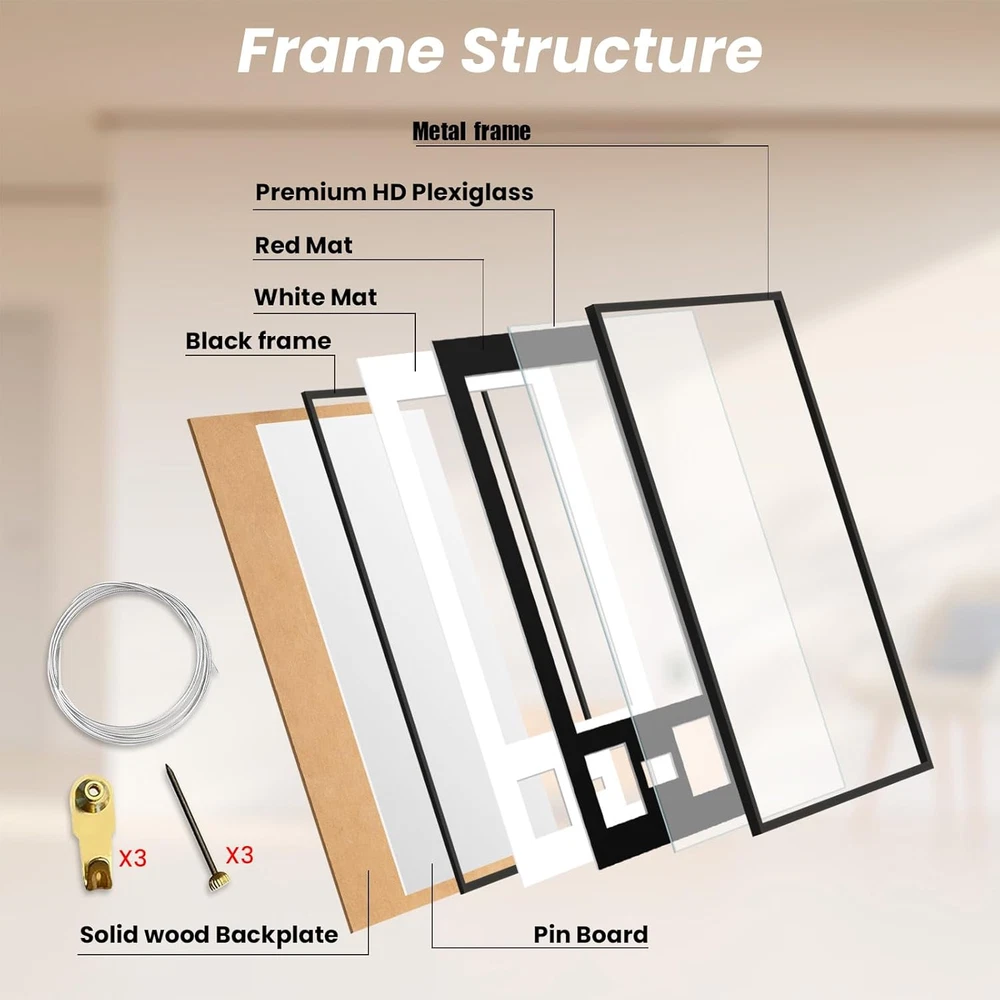 Frame Structure

Metal frame

Premium HD Plexiglass

Red Mat

White Mat

Black frame

X3

X3

Solid wood Backplate

Pin Board