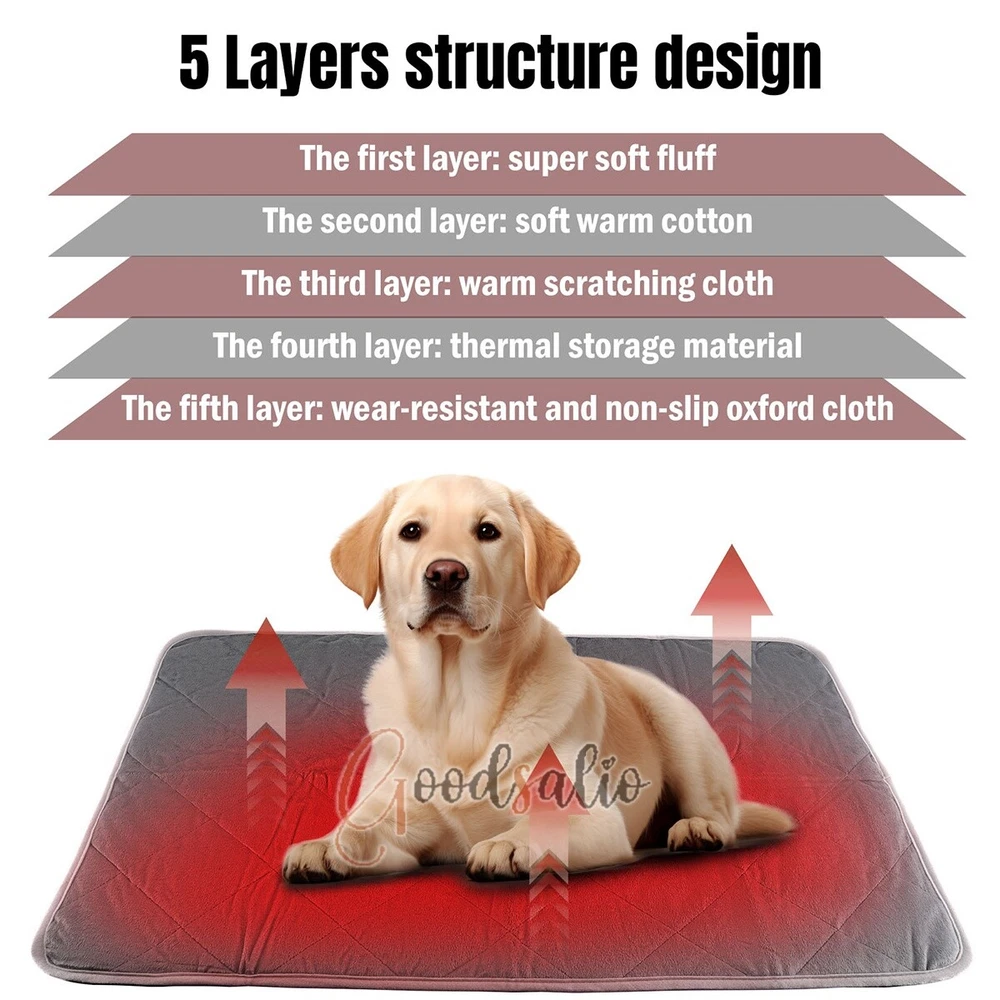 5 Layers structure design

The first layer: super soft fluff

The second layer: soft warm cotton

The third layer: warm scratching cloth

The fourth layer: thermal storage material

The fifth layer: wear-resistant and non-slip oxford cloth

Goodsalio