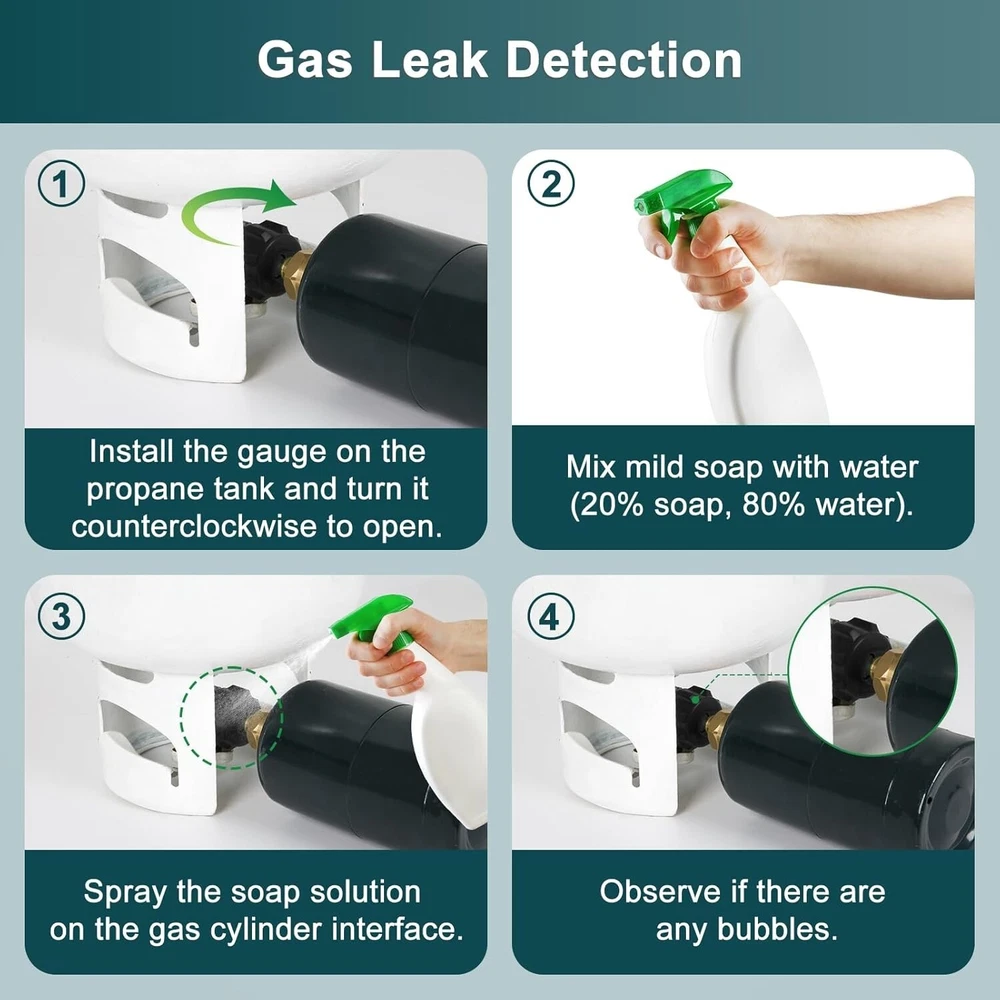 Gas Leak Detection

1

Install the gauge on the propane tank and turn it counterclockwise to open.

2

Mix mild soap with water (20% soap, 80% water).

3

Spray the soap solution on the gas cylinder interface.

4

Observe if there are any bubbles.