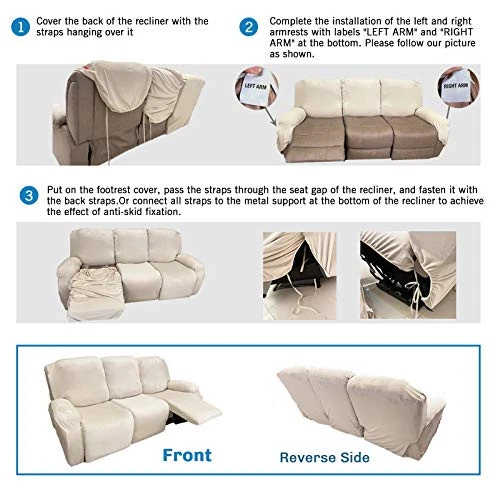 1 Cover the back of the recliner with the straps hanging over it

2 Complete the installation of the left and right armrests with labels "LEFT ARM" and "RIGHT ARM" at the bottom. Please follow our picture as shown.

LEFT ARM

RIGHT ARM

3 Put on the footrest cover, pass the straps through the seat gap of the recliner, and fasten it with the back straps.Or connect all straps to the metal support at the bottom of the recliner to achieve the effect of anti-skid fixation.

Front

Reverse Side