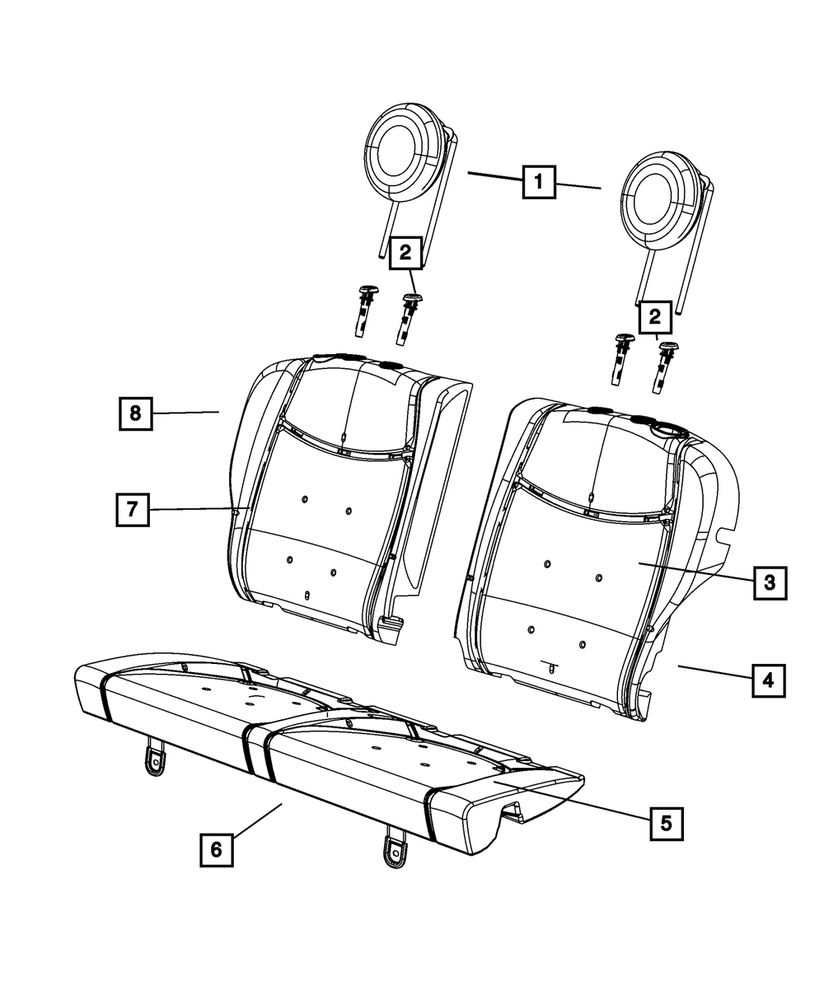 1
2
2
8
7
3
4
5
6