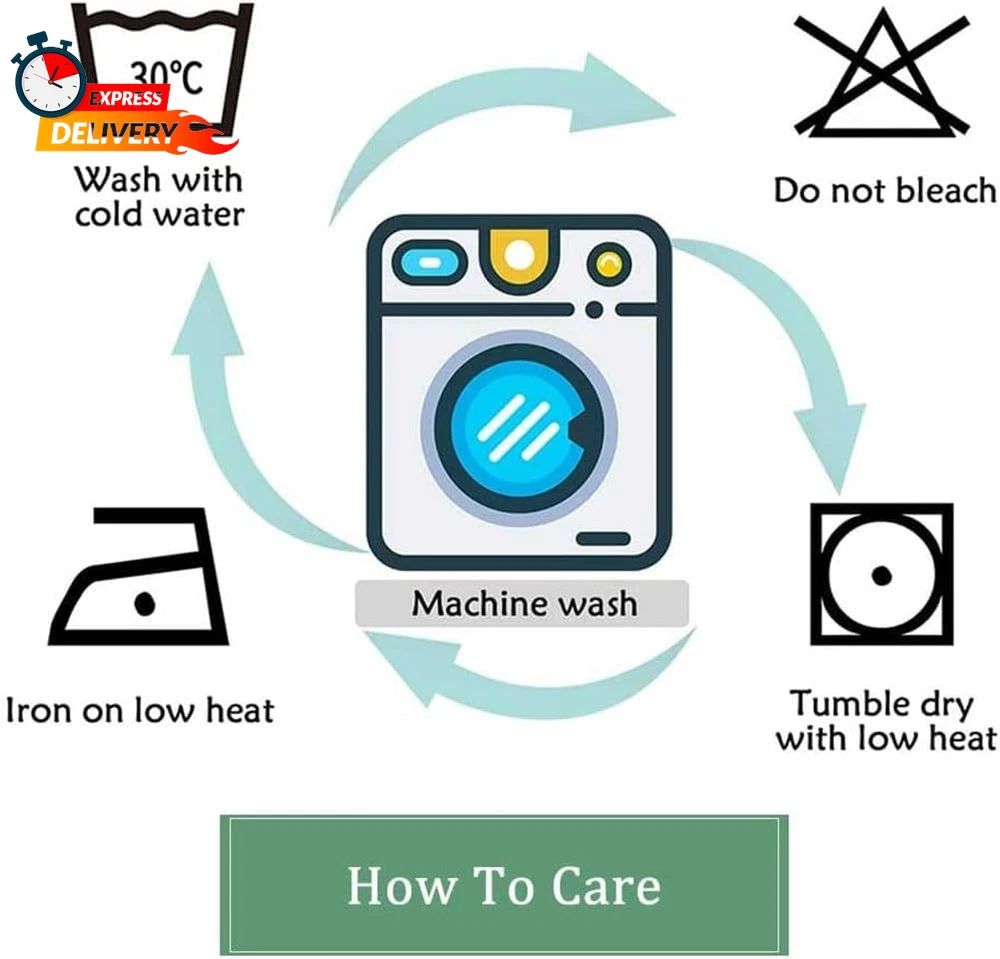 30℃

EXPRESS
DELIVERY

Wash with cold water

Do not bleach

Machine wash

Iron on low heat

Tumble dry with low heat

How To Care