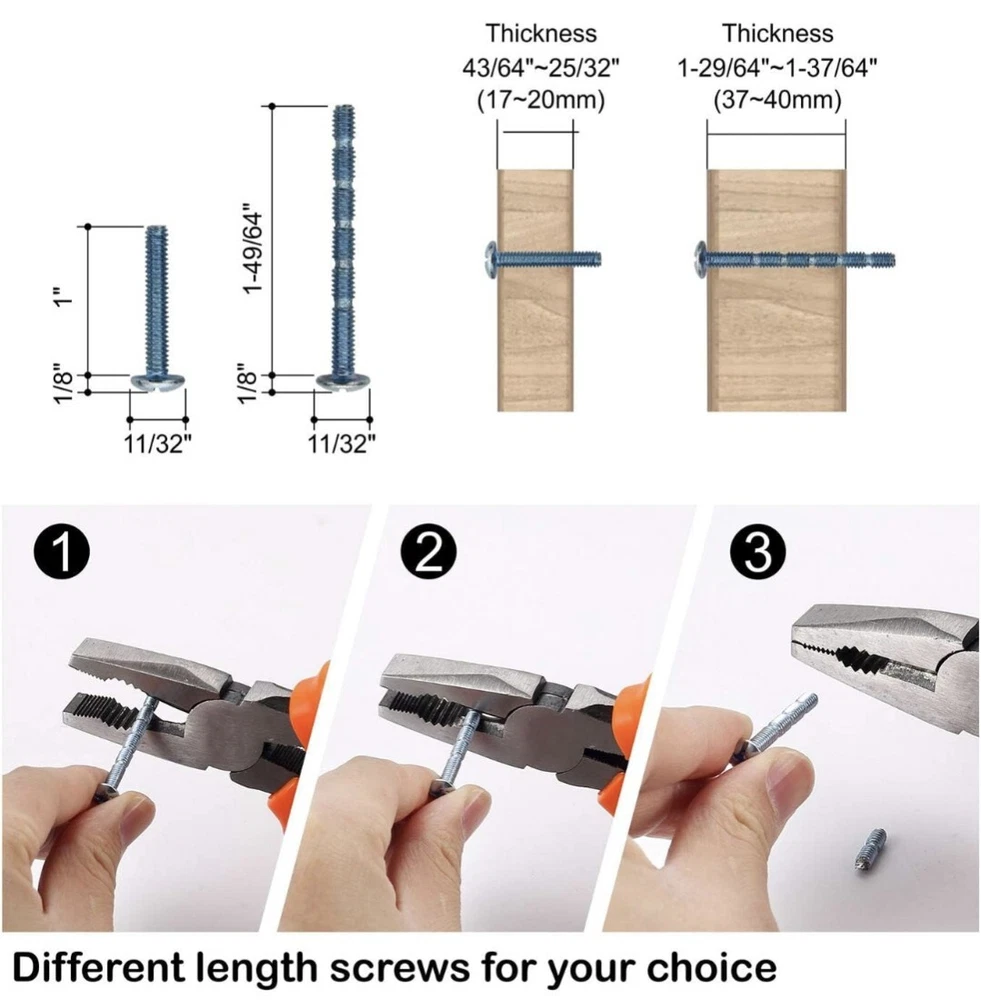 1"

1/8"

11/32"

1-49/64"

1/8"

11/32"

Thickness
43/64"~25/32"
(17~20mm)

Thickness
1-29/64"~1-37/64"
(37~40mm)

1

2

3

Different length screws for your choice