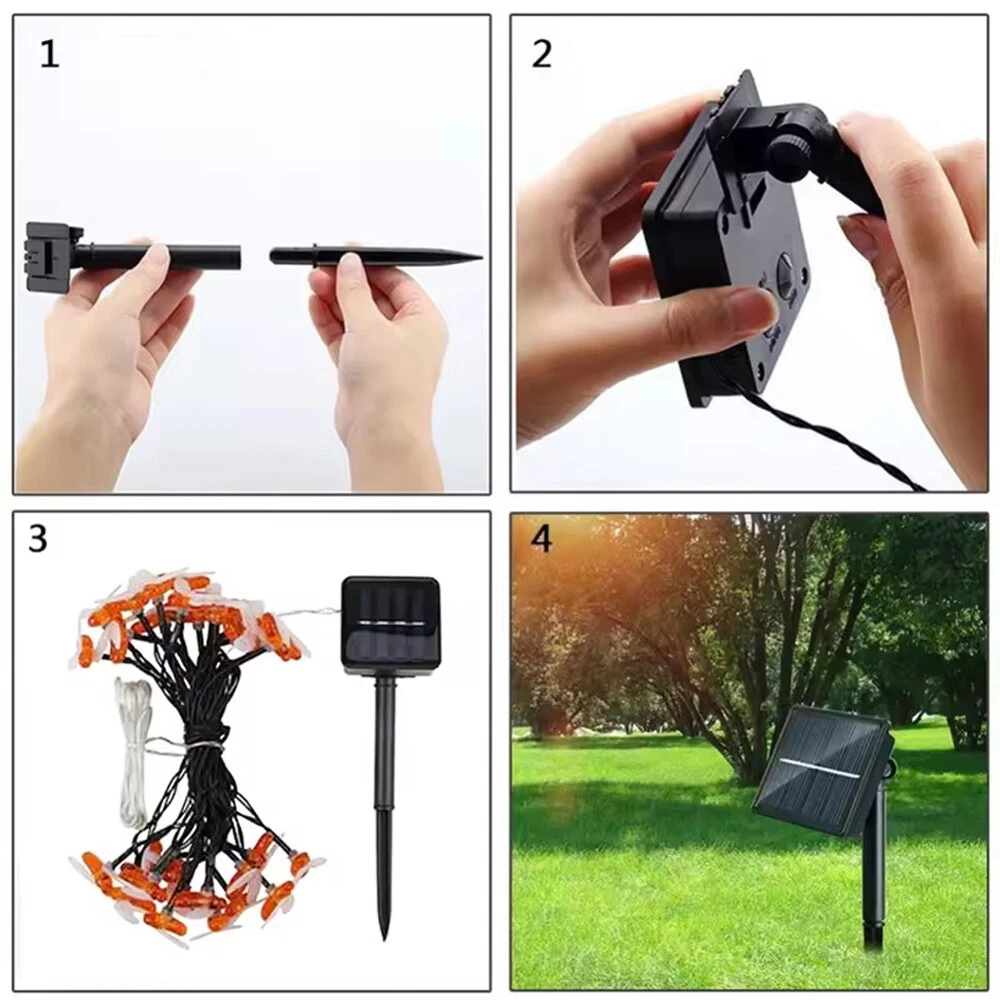 1

2

3

4