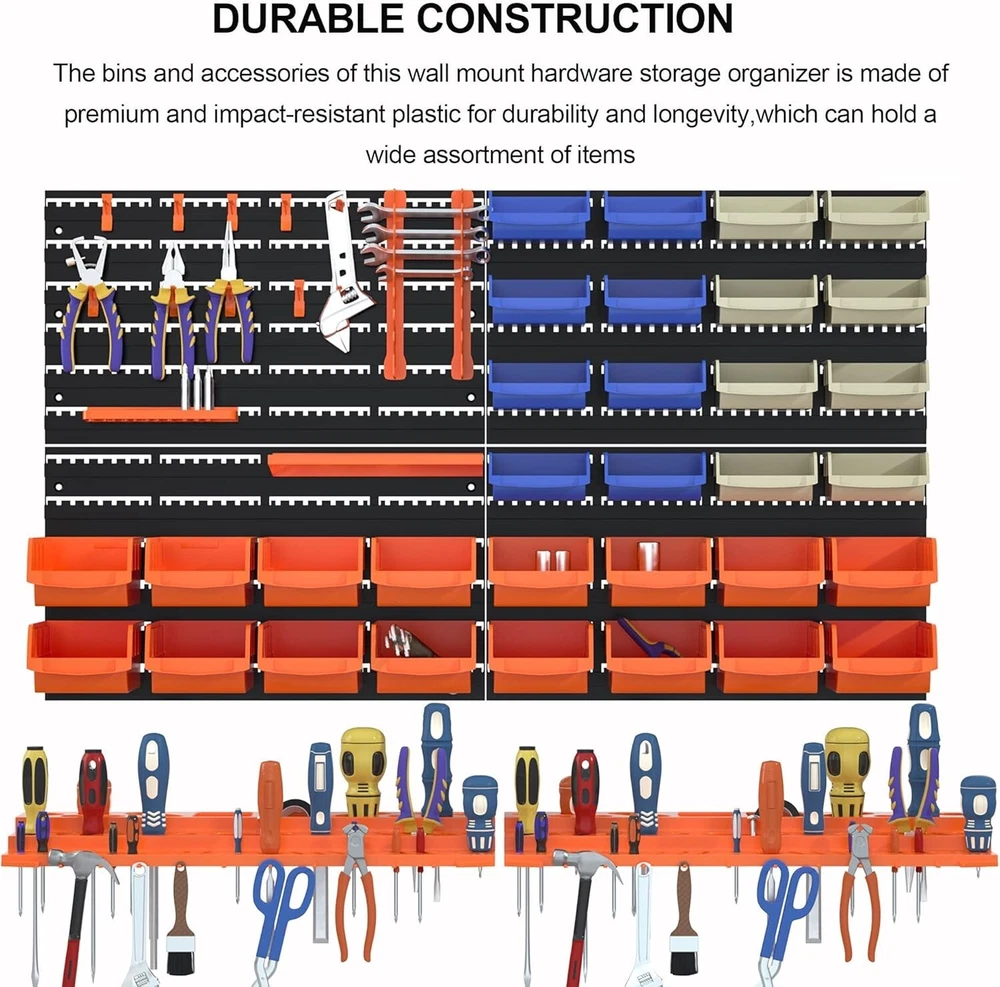 DURABLE CONSTRUCTION

The bins and accessories of this wall mount hardware storage organizer is made of premium and impact-resistant plastic for durability and longevity,which can hold a wide assortment of items