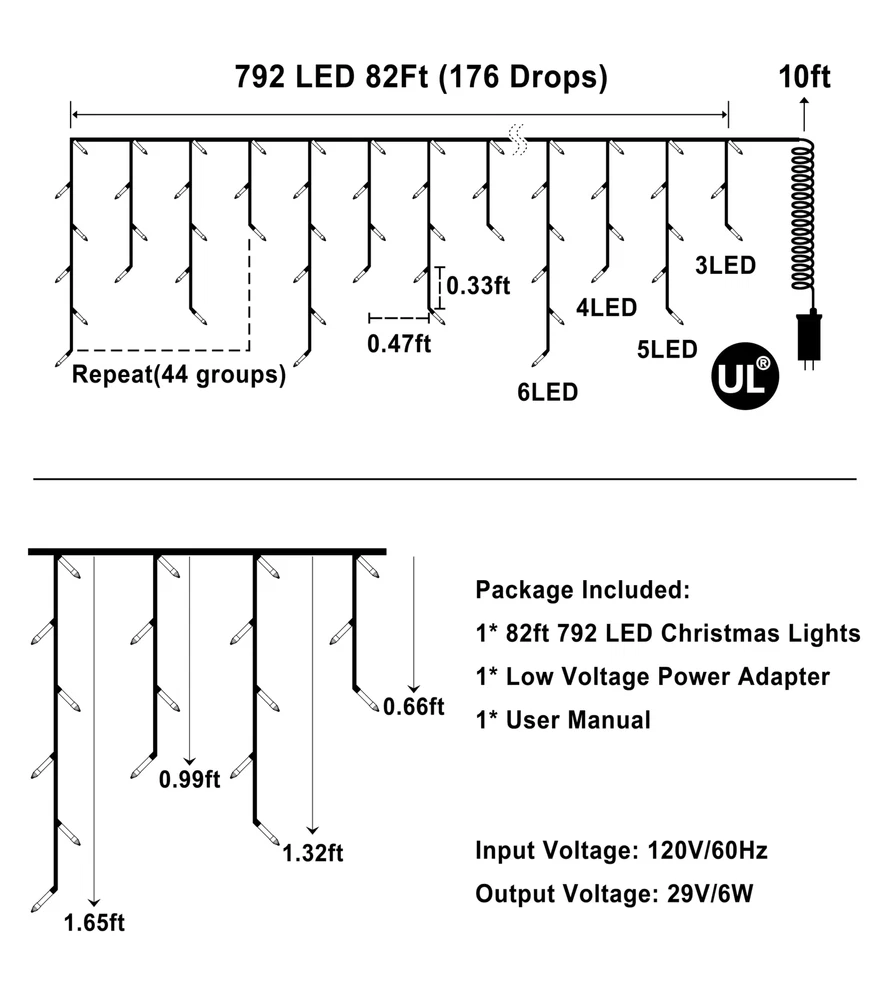 792 LED 82Ft (176 Drops)

10ft

0.33ft

0.47ft

Repeat(44 groups)

3LED

4LED

5LED

6LED

UL®

0.66ft

0.99ft

1.32ft

1.65ft

Package Included:

1* 82ft 792 LED Christmas Lights

1* Low Voltage Power Adapter

1* User Manual

Input Voltage: 120V/60Hz

Output Voltage: 29V/6W