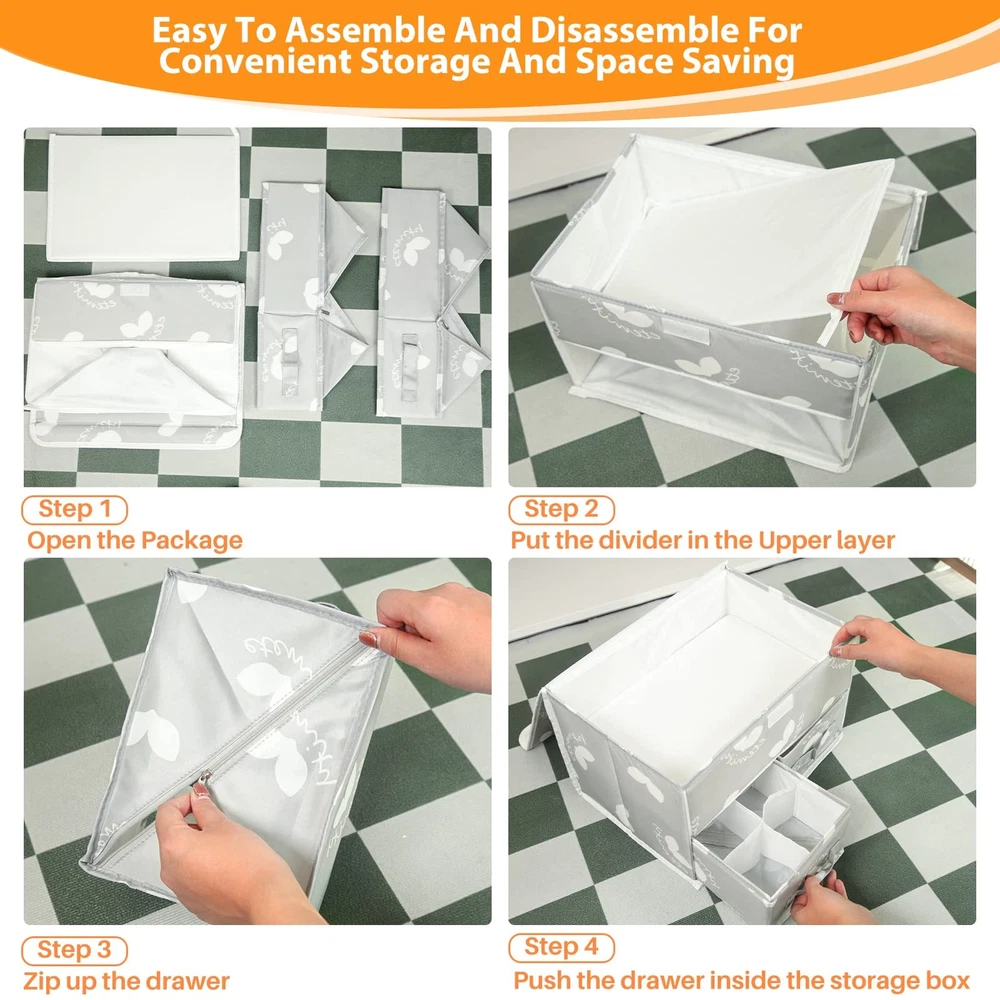 Easy To Assemble And Disassemble For Convenient Storage And Space Saving

Step 1
Open the Package

Step 2
Put the divider in the Upper layer

Step 3
Zip up the drawer

Step 4
Push the drawer inside the storage box