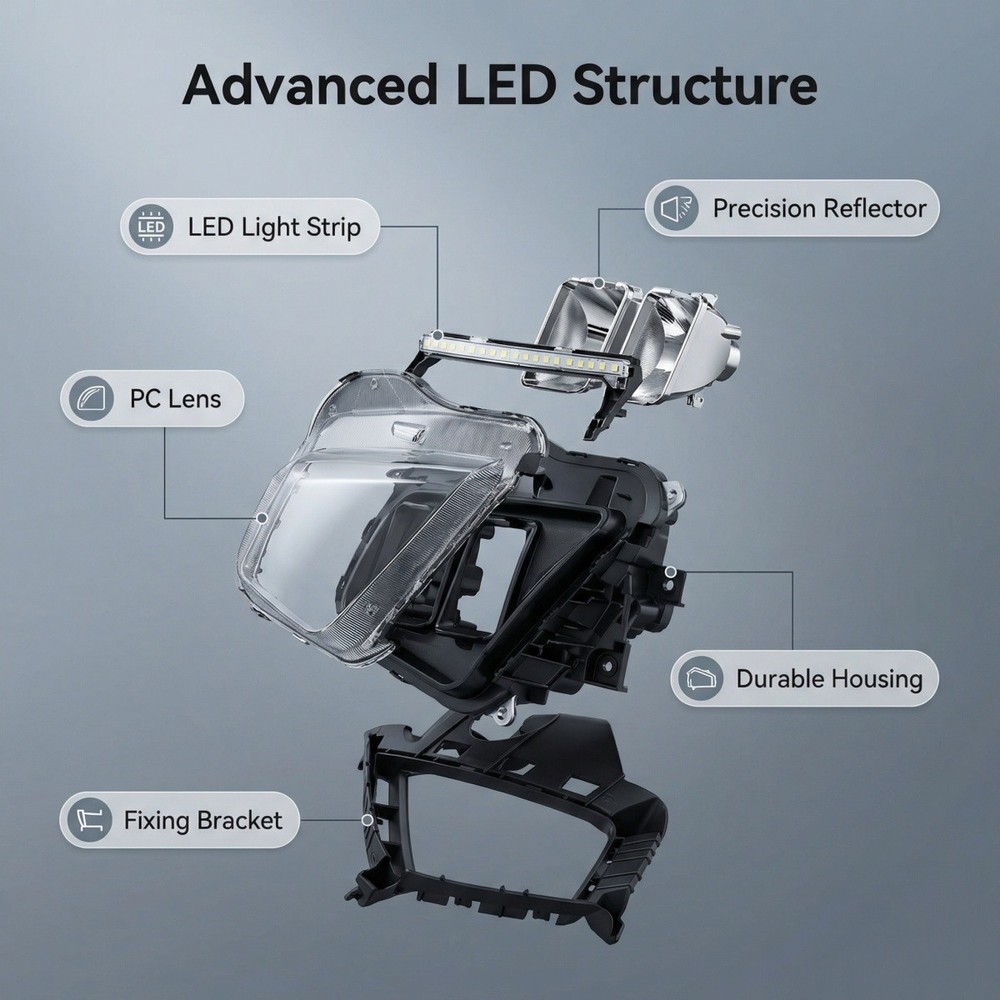 Advanced LED Structure

LED

LED Light Strip

Precision Reflector

PC Lens

Durable Housing

Fixing Bracket